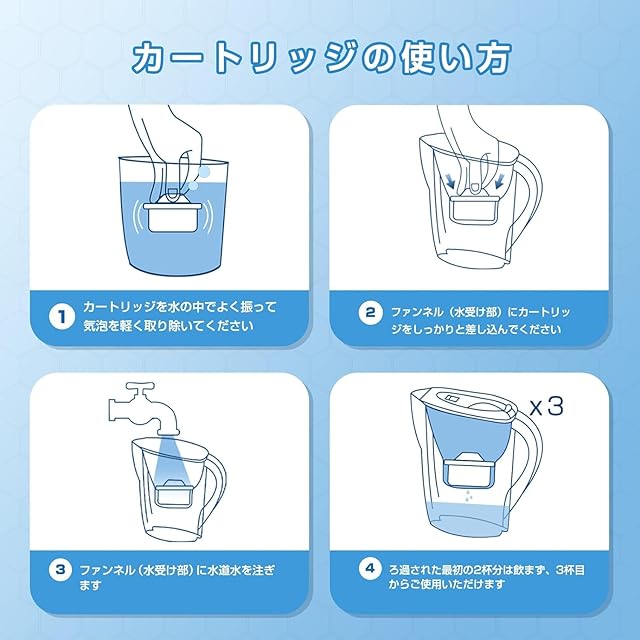 カートリッジの使い方

1 カートリッジを水の中でよく振って気泡を軽く取り除いてください

2 ファンネル（水受け部）にカートリッジをしっかりと差し込んでください

3 ファンネル（水受け部）に水道水を注ぎます

x 3

4 ろ過された最初の2杯分は飲まず、3杯目からご使用いただけます