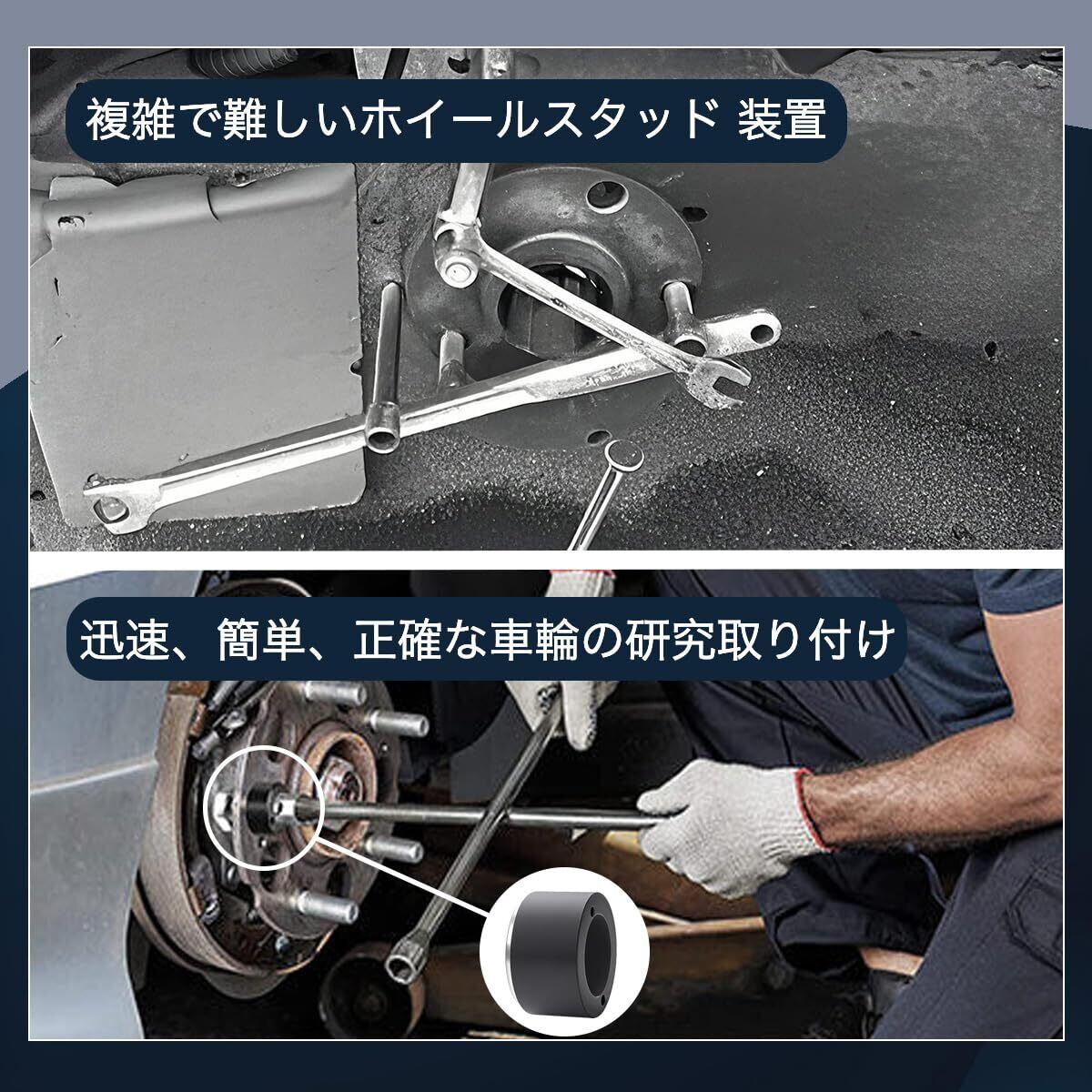 複雑で難しいホイールスタッド 装置

迅速、簡単、正確な車輪の研究取り付け