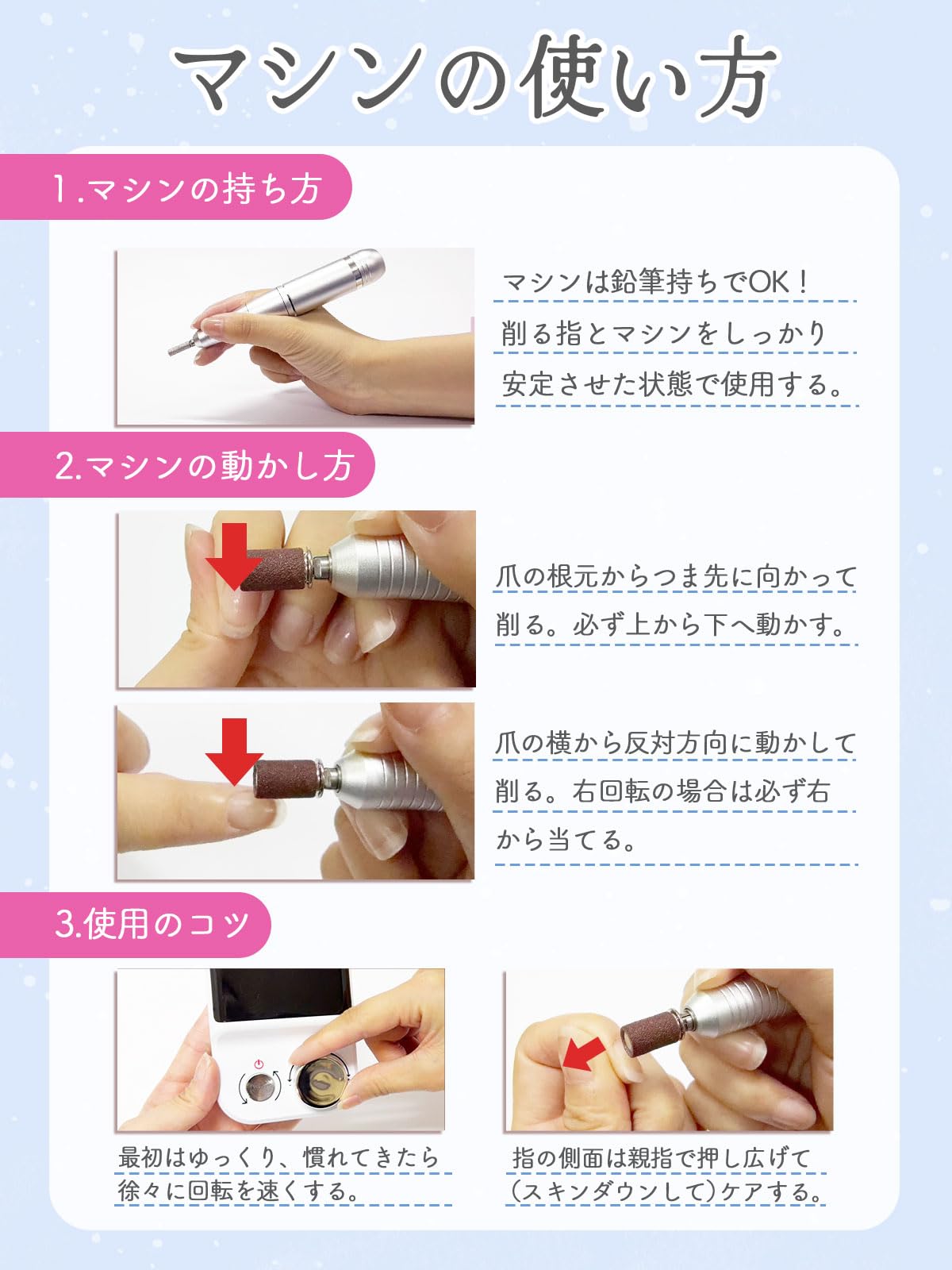 マシンの使い方

1.マシンの持ち方

マシンは鉛筆持ちでOK！削る指とマシンをしっかり安定させた状態で使用する。

2.マシンの動かし方

爪の根元からつま先に向かって削る。必ず上から下へ動かす。

爪の横から反対方向に動かして削る。右回転の場合は必ず右から当てる。

3.使用のコツ

最初はゆっくり、慣れてきたら徐々に回転を速くする。

指の側面は親指で押し広げて(スキンダウンして)ケアする。