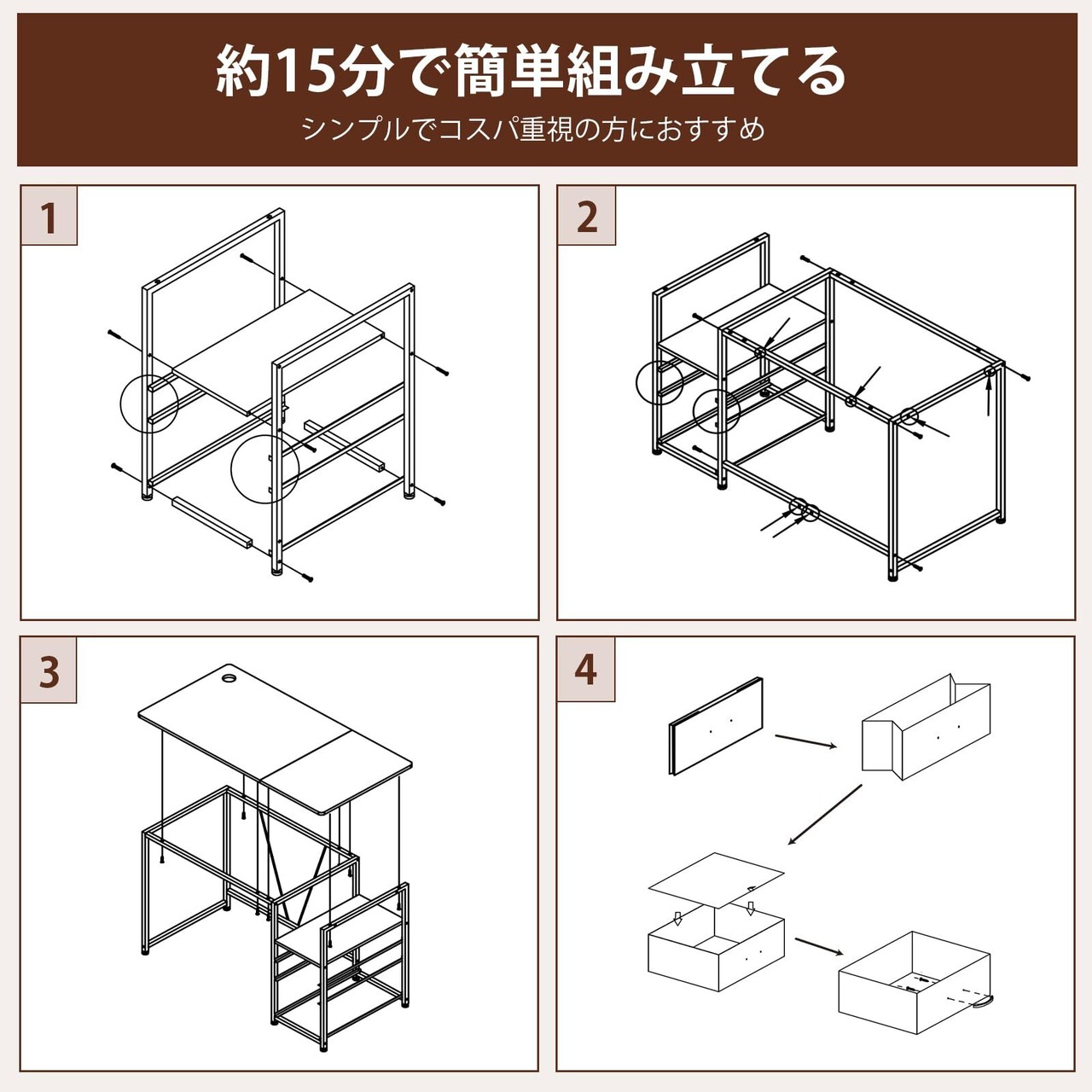 約15分で簡単組み立てる
シンプルでコスパ重視の方におすすめ

1

2

3

4