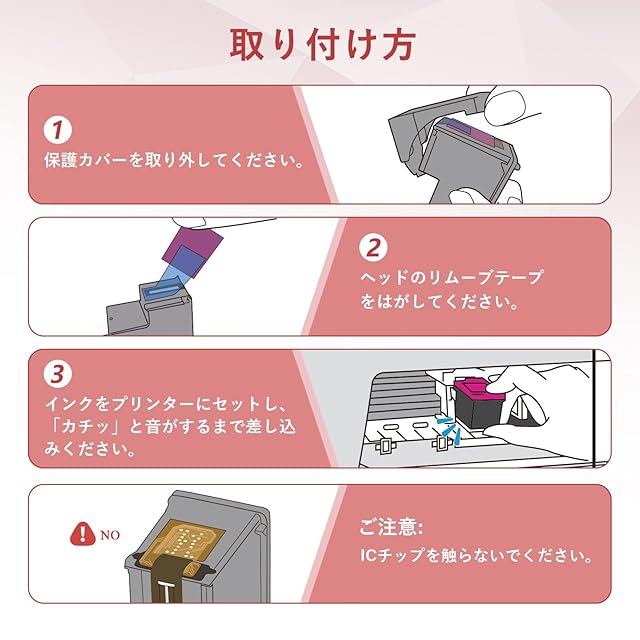 取り付け方

1
保護カバーを取り外してください。

2
ヘッドのリムーブテープをはがしてください。

3
インクをプリンターにセットし、「カチッ」と音がするまで差し込みください。

NO

ご注意:
ICチップを触らないでください。