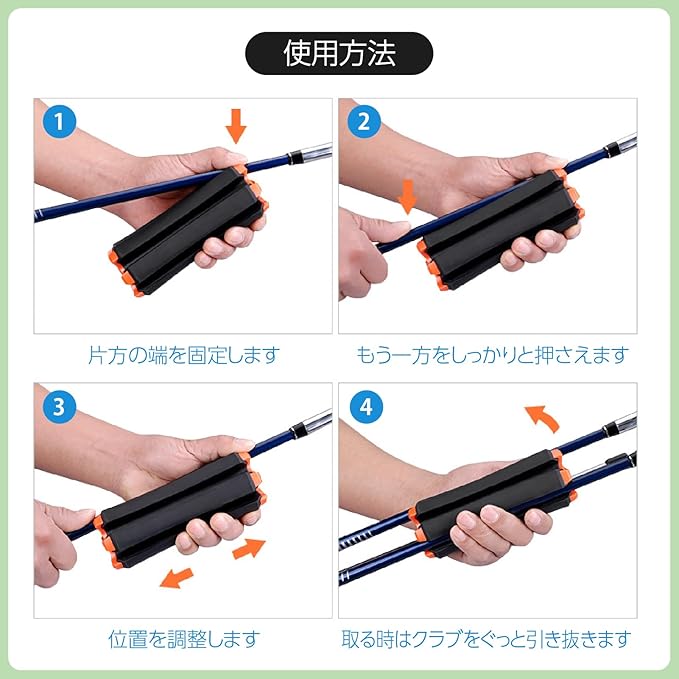 使用方法

1

片方の端を固定します

2

もう一方をしっかりと押さえます

3

位置を調整します

4

取る時はクラブをぐっと引き抜きます