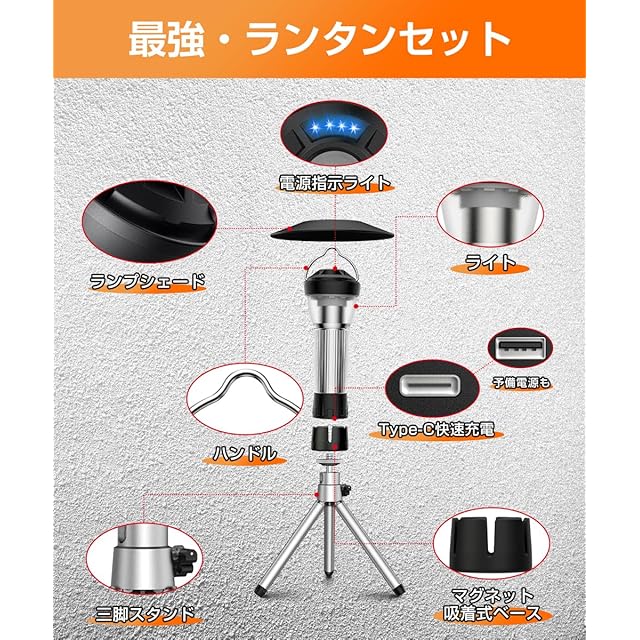 最強・ランタンセット

電源指示ライト

ランプシェード

ライト

予備電源も

Type-C快速充電

ハンドル

三脚スタンド

マグネット
吸着式ベース