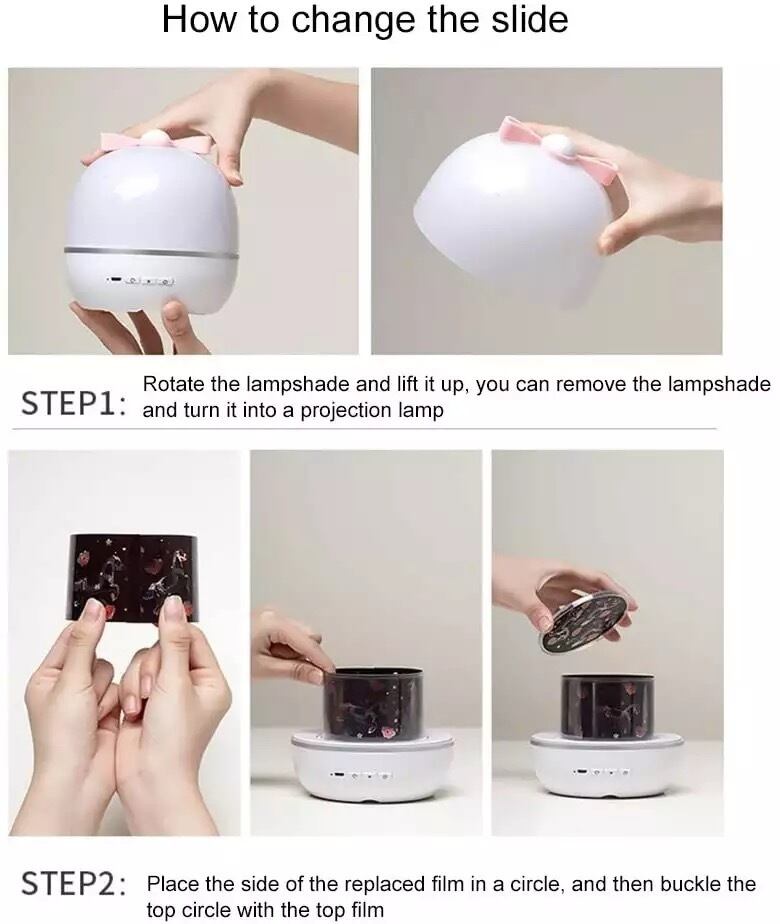 How to change the slide

STEP1: Rotate the lampshade and lift it up, you can remove the lampshade and turn it into a projection lamp

STEP2: Place the side of the replaced film in a circle, and then buckle the top circle with the top film