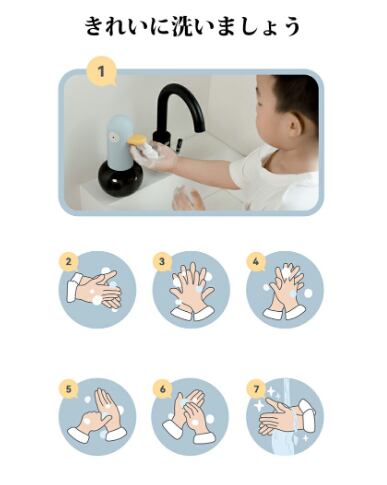 きれいに洗いましょう

1

2

3

4

5

6

7