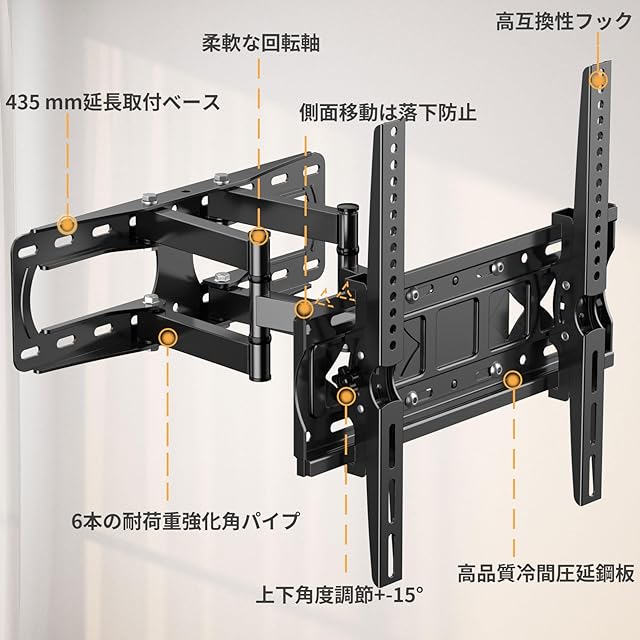 高互換性フック

柔軟な回転軸

435 mm延長取付ベース

側面移動は落下防止

6本の耐荷重強化角パイプ

高品質冷間圧延鋼板

上下角度調節+-15°