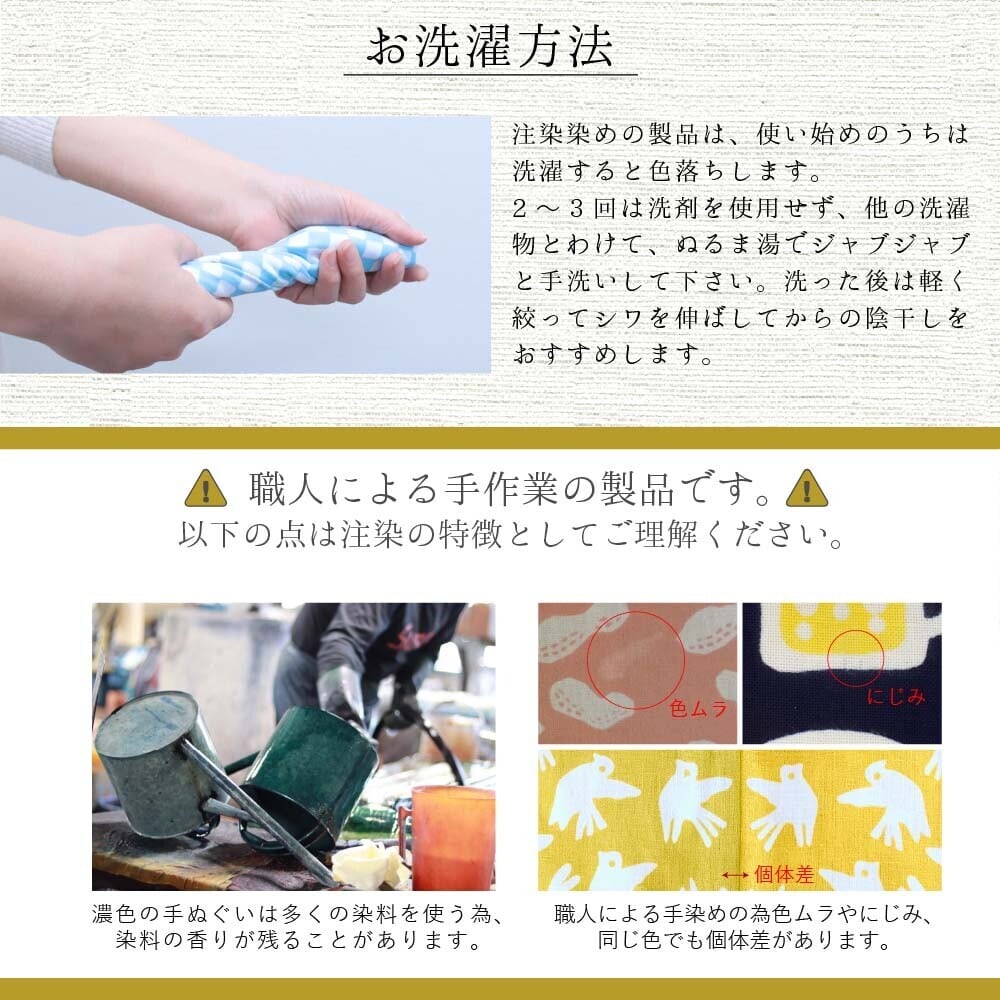 お洗濯方法

注染染めの製品は、使い始めのうちは洗濯すると色落ちします。
２～３回は洗剤を使用せず、他の洗濯物とわけて、ぬるま湯でジャブジャブと手洗いして下さい。洗った後は軽く絞ってシワを伸ばしてからの陰干しをおすすめします。

職人による手作業の製品です。
以下の点は注染の特徴としてご理解ください。

色ムラ

にじみ

個体差

濃色の手ぬぐいは多くの染料を使う為、染料の香りが残ることがあります。

職人による手染めの為色ムラやにじみ、同じ色でも個体差があります。