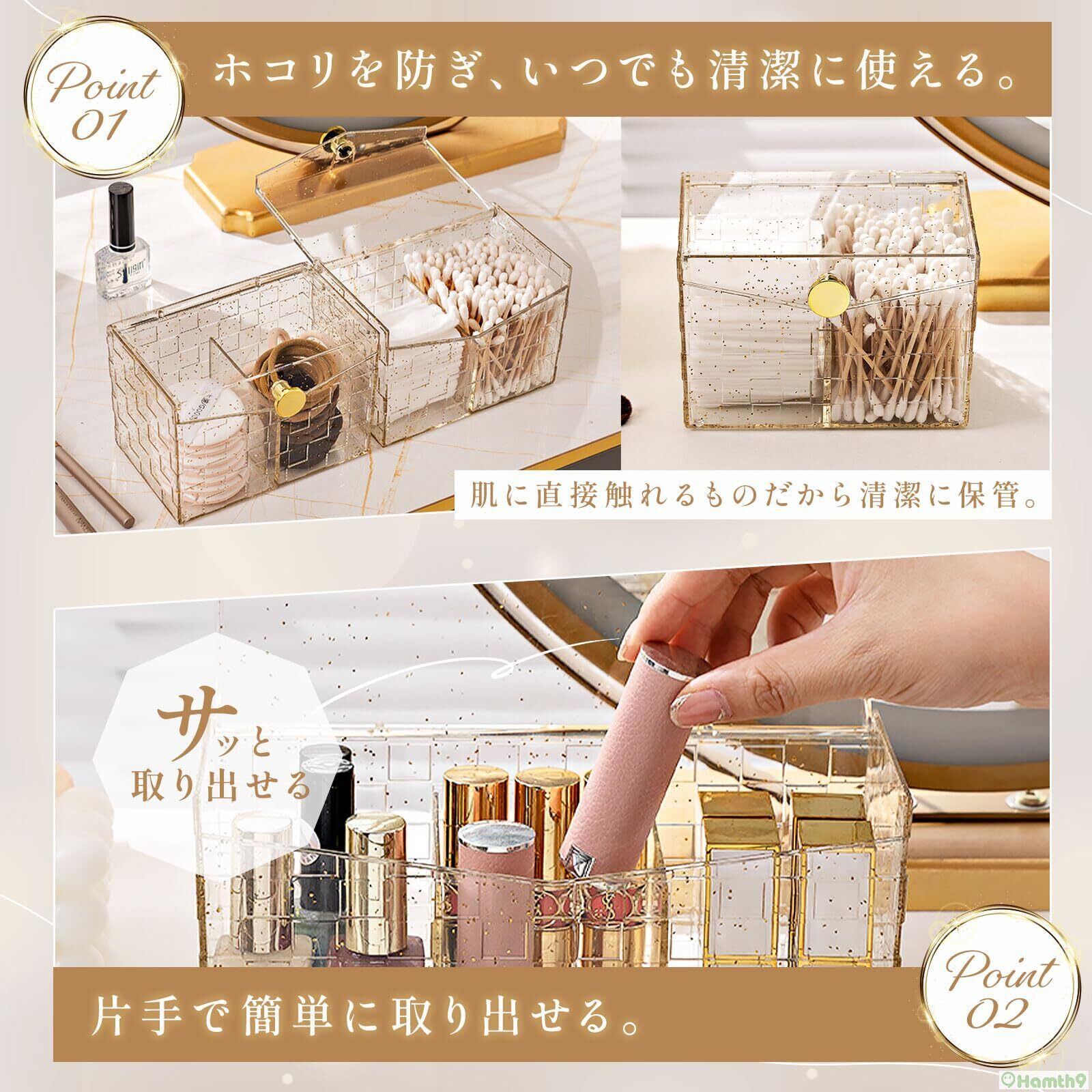 Point 01

ホコリを防ぎ、いつでも清潔に使える。

肌に直接触れるものだから清潔に保管。

サッと取り出せる

片手で簡単に取り出せる。

Point 02

Hamth9