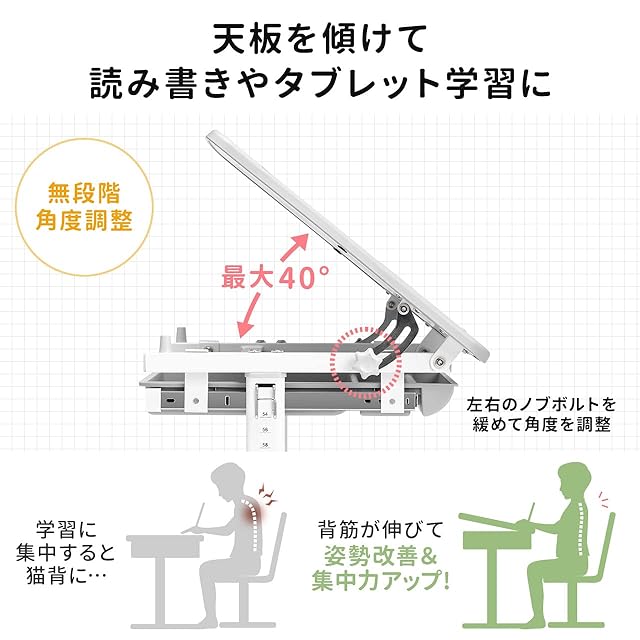 天板を傾けて
読み書きやタブレット学習に

無段階
角度調整

最大40°

54
56
58

左右のノブボルトを
緩めて角度を調整

学習に
集中すると
猫背に…

背筋が伸びて
姿勢改善＆
集中力アップ!