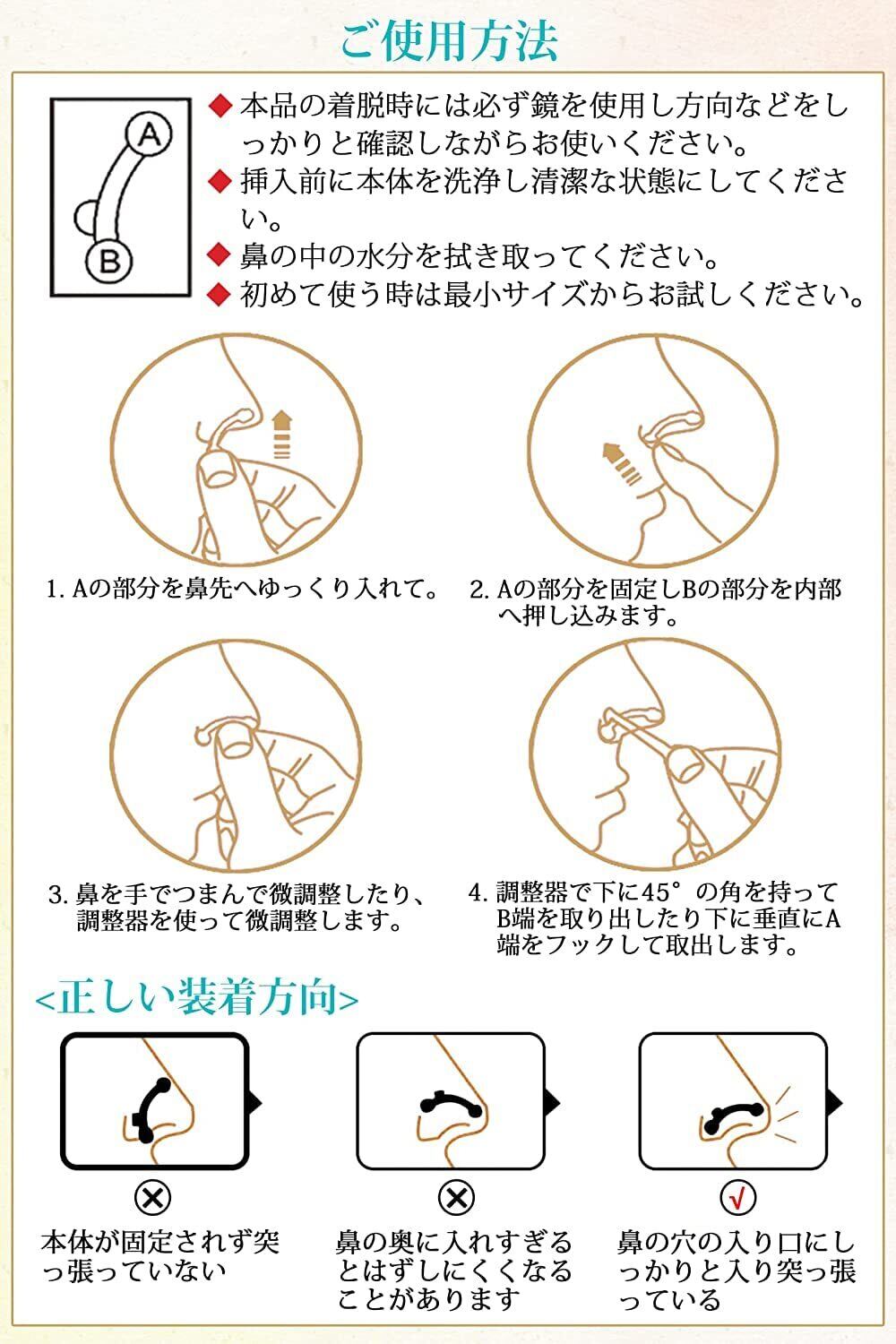 ご使用方法

A
B

◆本品の着脱時には必ず鏡を使用し方向などをしっかりと確認しながらお使いください。
◆挿入前に本体を洗浄し清潔な状態にしてください。
◆鼻の中の水分を拭き取ってください。
◆初めて使う時は最小サイズからお試しください。

1. Aの部分を鼻先へゆっくり入れて。

2. Aの部分を固定しBの部分を内部へ押し込みます。

3. 鼻を手でつまんで微調整したり、調整器を使って微調整します。

4. 調整器で下に45°の角を持ってB端を取り出したり下に垂直にA端をフックして取出します。

<正しい装着方向>

⊗
本体が固定されず突っ張っていない

⊗
鼻の奥に入れすぎるとはずしにくくなることがあります

√
鼻の穴の入り口にしっかりと入り突っ張っている