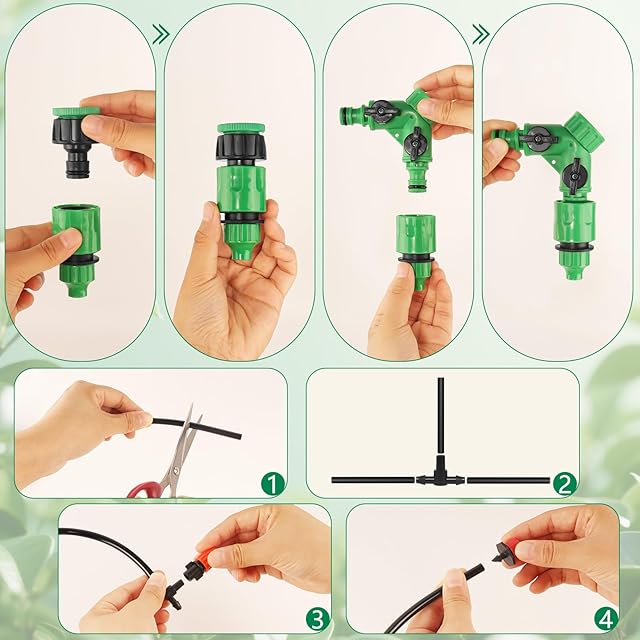 1

2

3

4