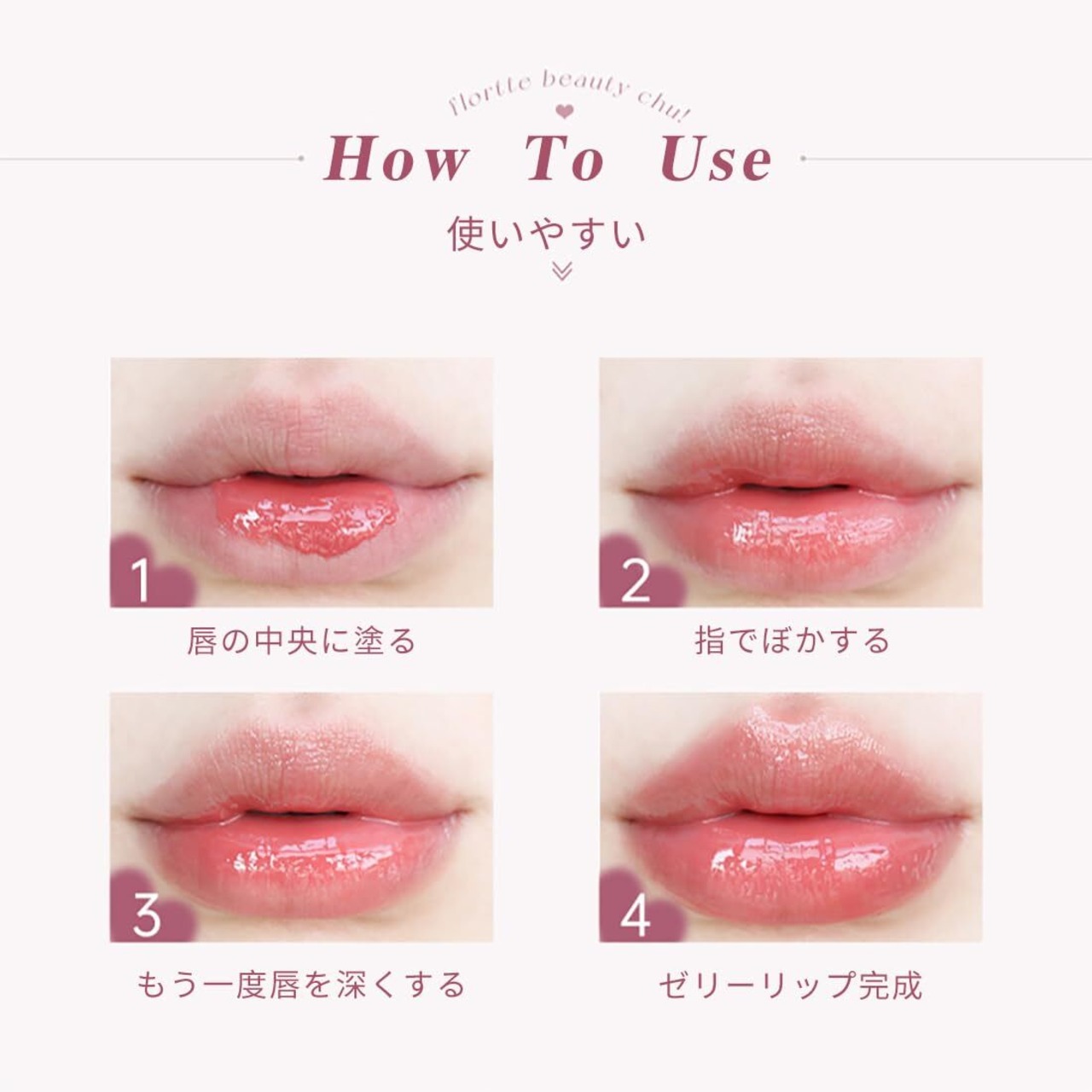 flortte beauty chu!

How To Use

使いやすい

1
唇の中央に塗る

2
指でぼかする

3
もう一度唇を深くする

4
ゼリーリップ完成