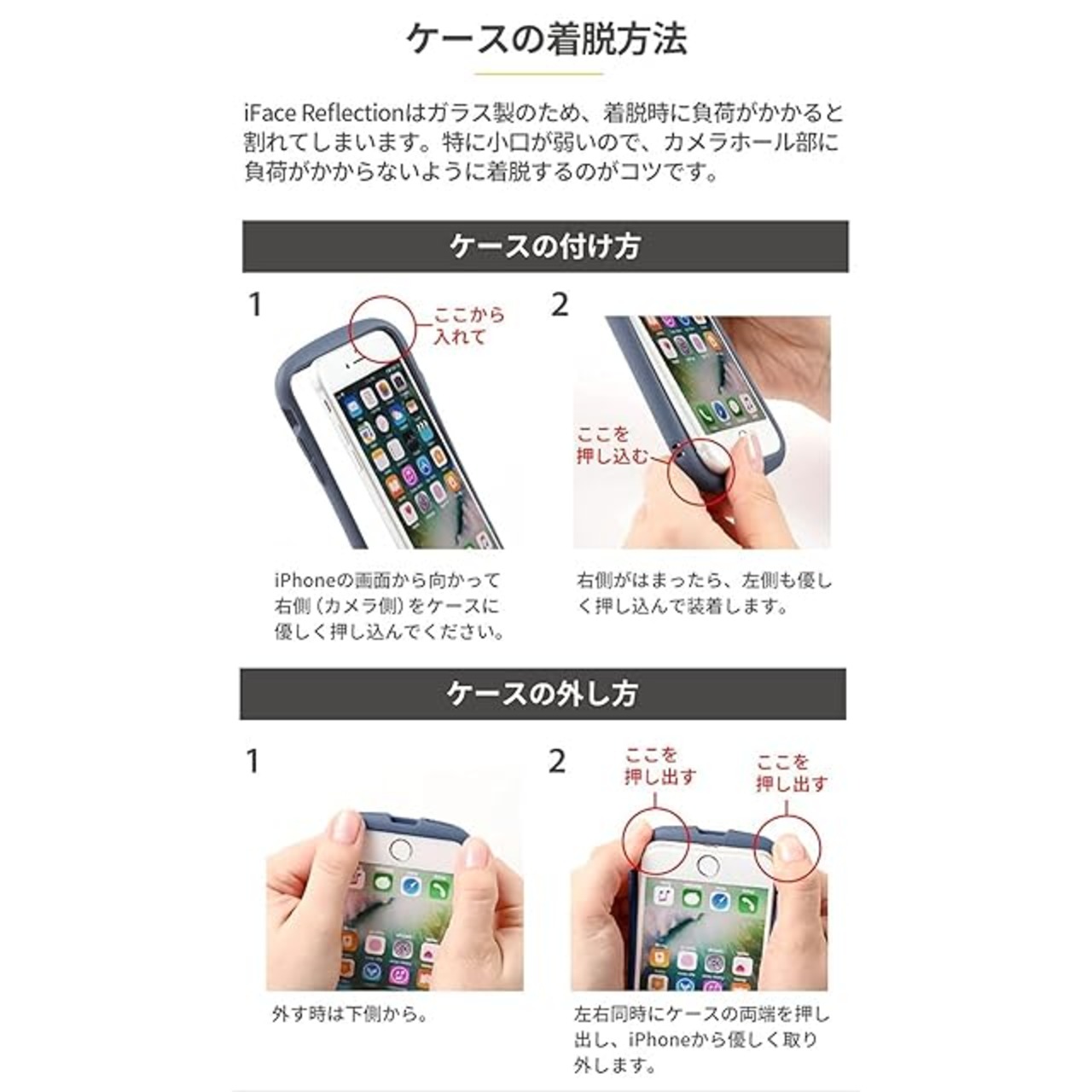 ケースの着脱方法

iFace Reflectionはガラス製のため、着脱時に負荷がかかると割れてしまいます。特に小口が弱いので、カメラホール部に負荷がかからないように着脱するのがコツです。

ケースの付け方

1

ここから入れて

iPhoneの画面から向かって右側（カメラ側）をケースに優しく押し込んでください。

2

ここを押し込む

右側がはまったら、左側も優しく押し込んで装着します。

ケースの外し方

1

外す時は下側から。

2

ここを押し出す

ここを押し出す

左右同時にケースの両端を押し出し、iPhoneから優しく取り外します。