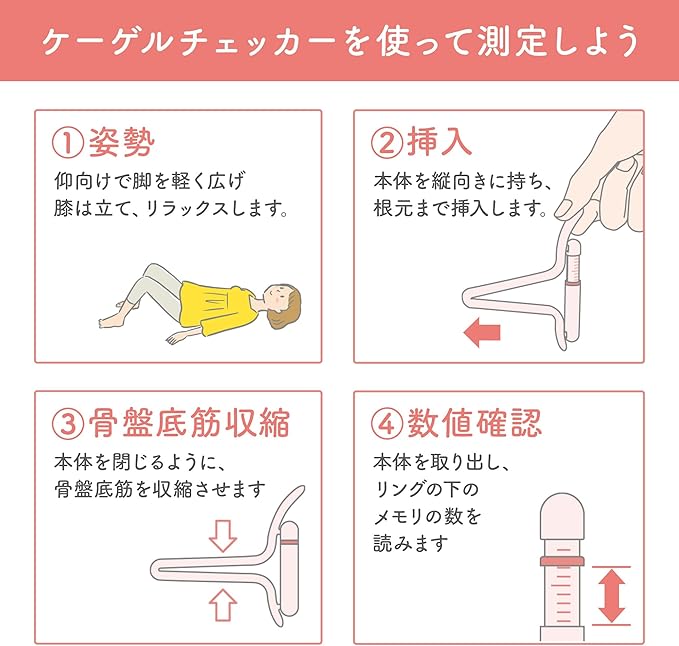 ケーゲルチェッカーを使って測定しよう

①姿勢
仰向けで脚を軽く広げ
膝は立て、リラックスします。

②挿入
本体を縦向きに持ち、
根元まで挿入します。

③骨盤底筋収縮
本体を閉じるように、
骨盤底筋を収縮させます

④数値確認
本体を取り出し、
リングの下の
メモリの数を
読みます