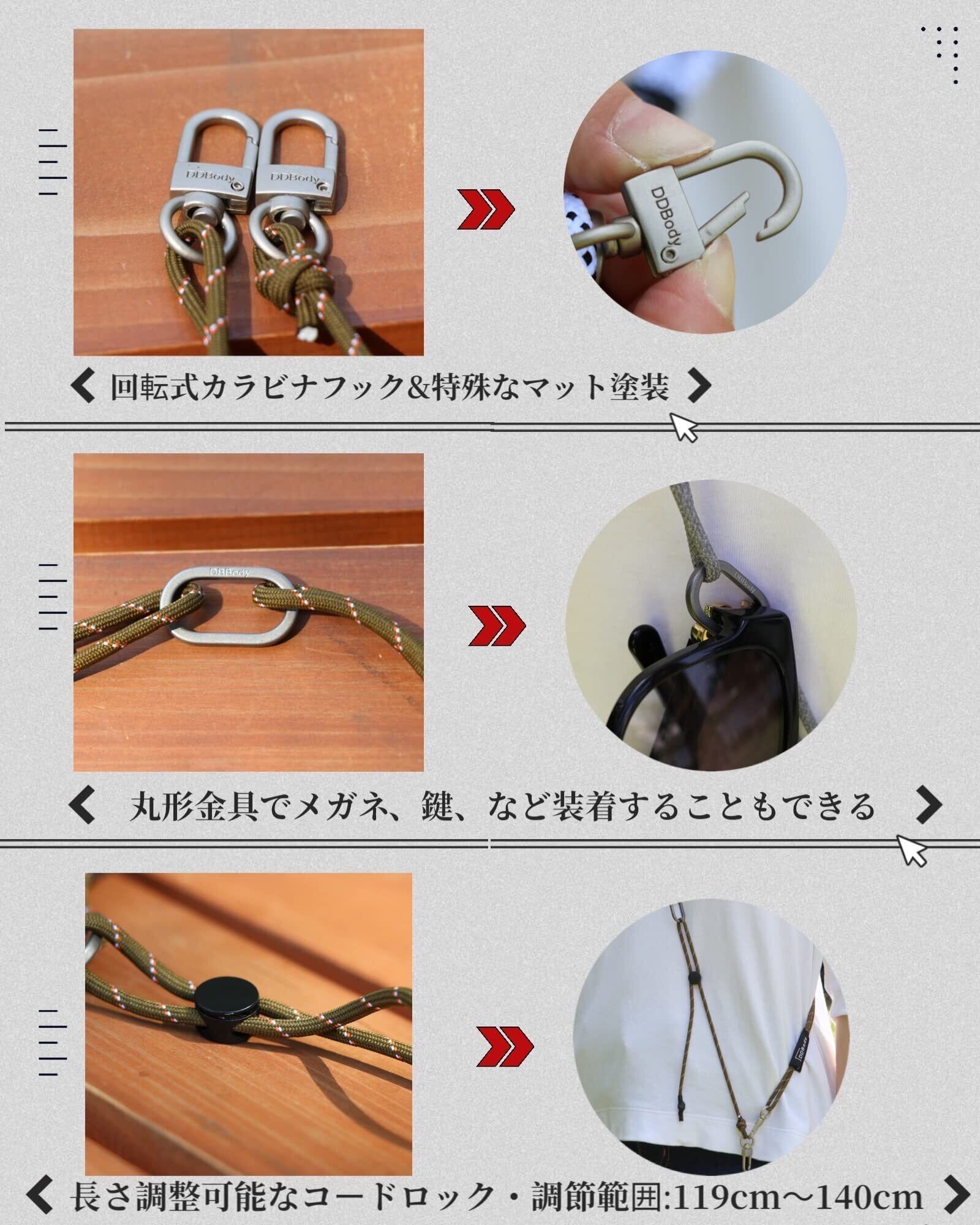 DDBody DDBody

DDBody

回転式カラビナフック&特殊なマット塗装

DDBody

DDBody

丸形金具でメガネ、鍵、など装着することもできる

DDBody

長さ調整可能なコードロック・調節範囲:119cm～140cm