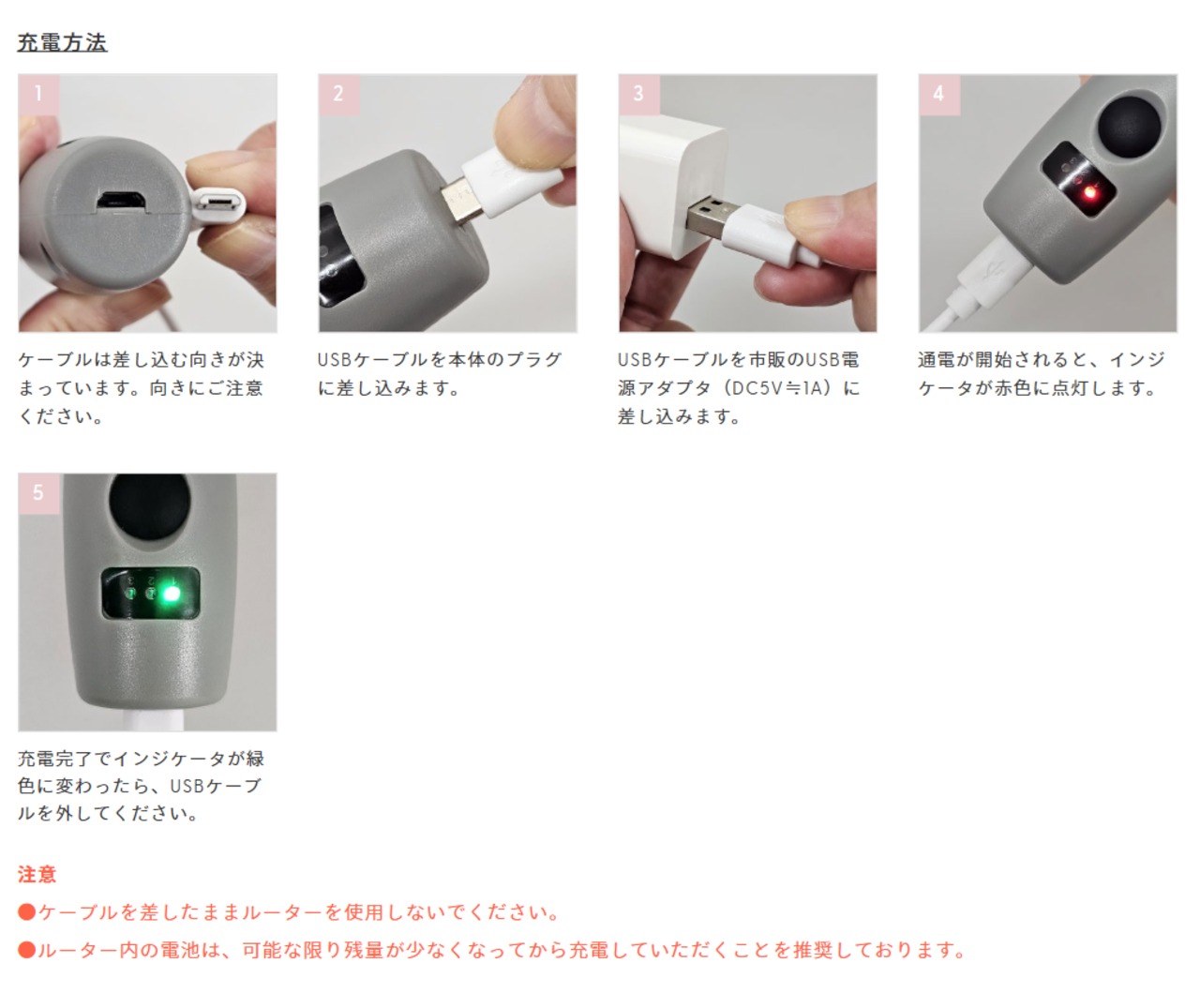 充電方法

1

ケーブルは差し込む向きが決まっています。向きにご注意ください。

2

USBケーブルを本体のプラグに差し込みます。

3

USBケーブルを市販のUSB電源アダプタ（DC5V≒1A）に差し込みます。

4

通電が開始されると、インジケータが赤色に点灯します。

5

充電完了でインジケータが緑色に変わったら、USBケーブルを外してください。

注意

●ケーブルを差したままルーターを使用しないでください。

●ルーター内の電池は、可能な限り残量が少なくなってから充電していただくことを推奨しております。