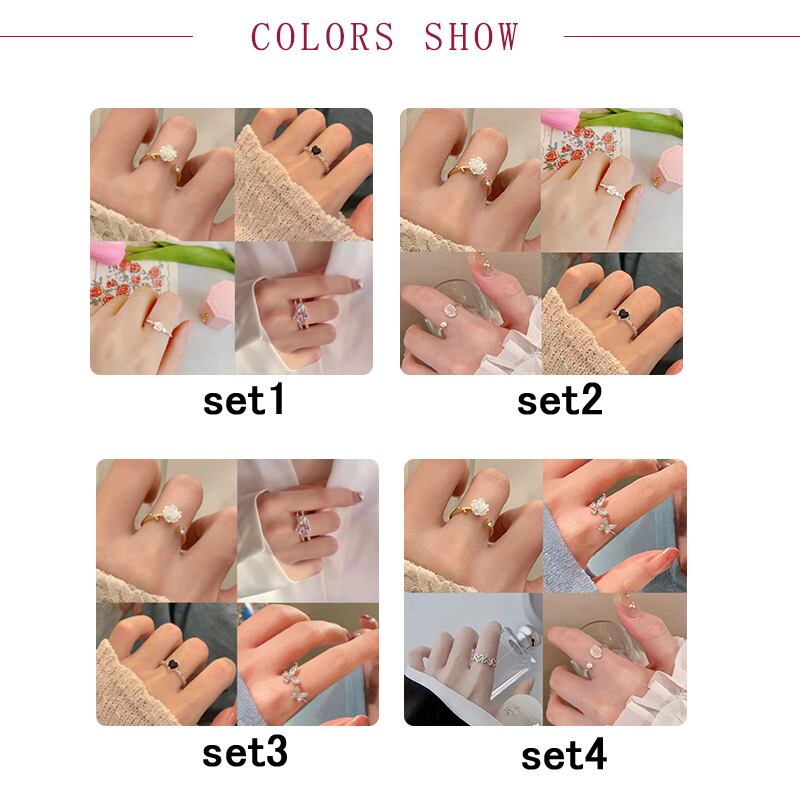 COLORS SHOW

set1

set2

set3

set4