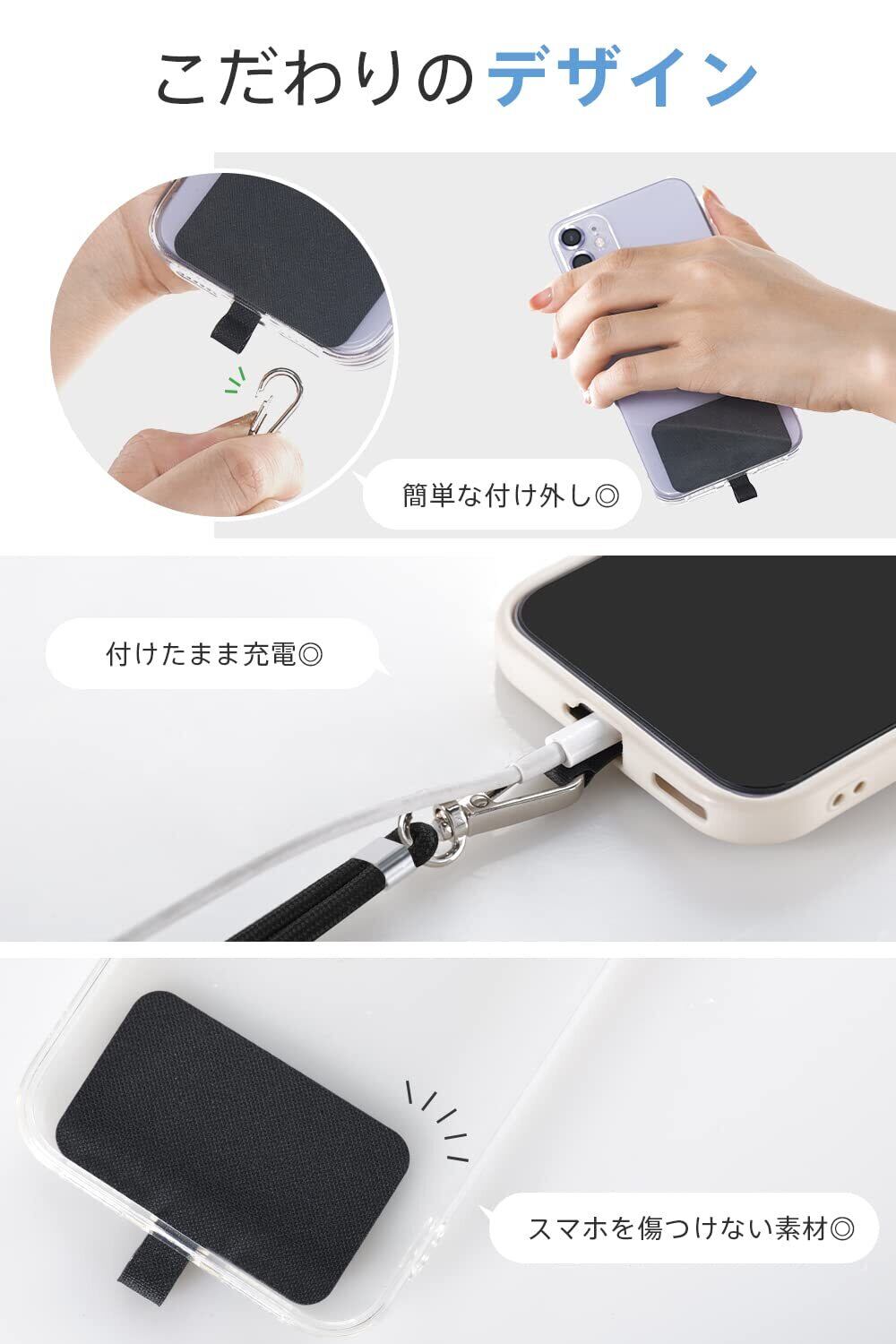 こだわりのデザイン

簡単な付け外し◎

付けたまま充電◎

スマホを傷つけない素材◎