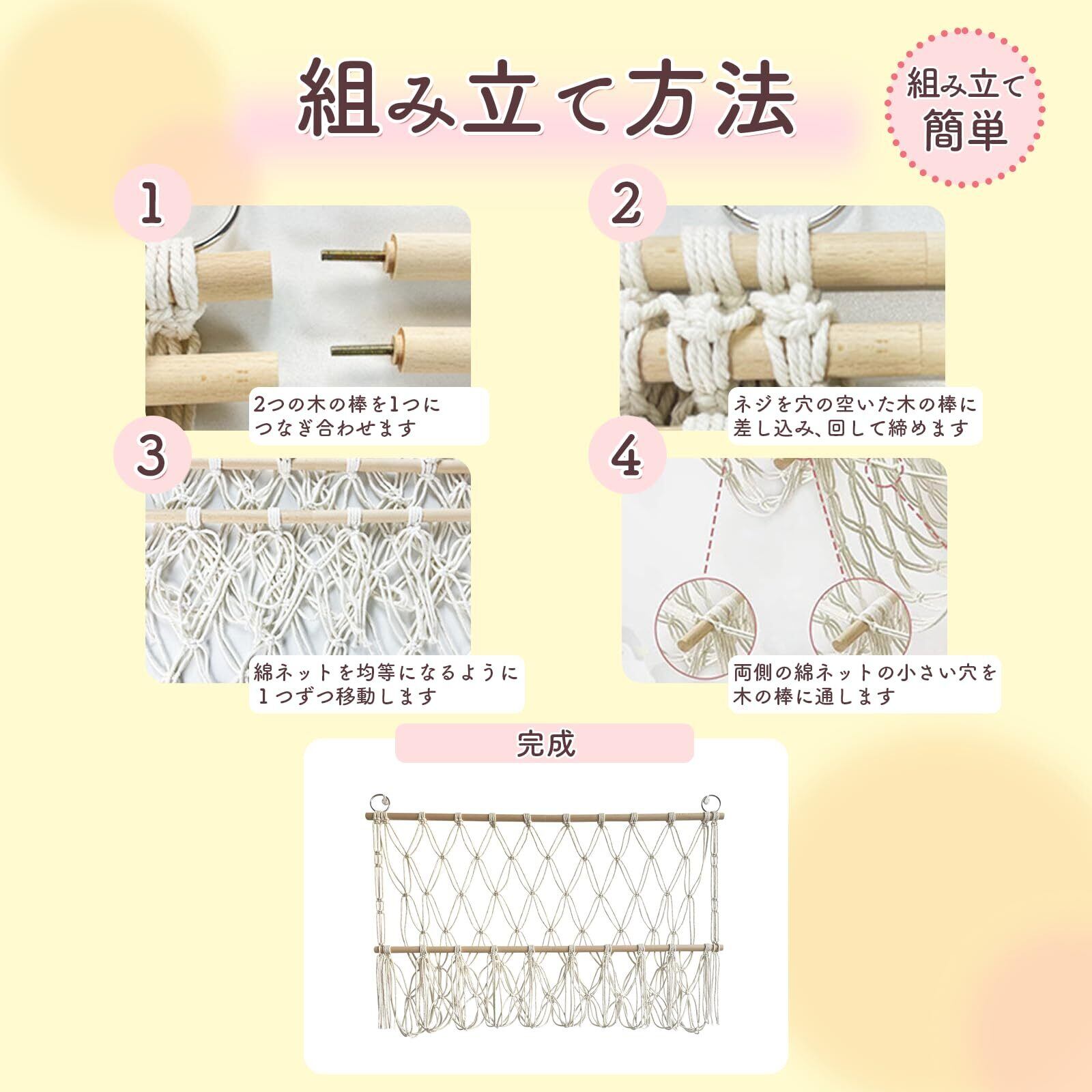 組み立て方法

組み立て簡単

1

2つの木の棒を1つにつなぎ合わせます

2

ネジを穴の空いた木の棒に差し込み、回して締めます

3

綿ネットを均等になるように1つずつ移動します

4

両側の綿ネットの小さい穴を木の棒に通します

完成