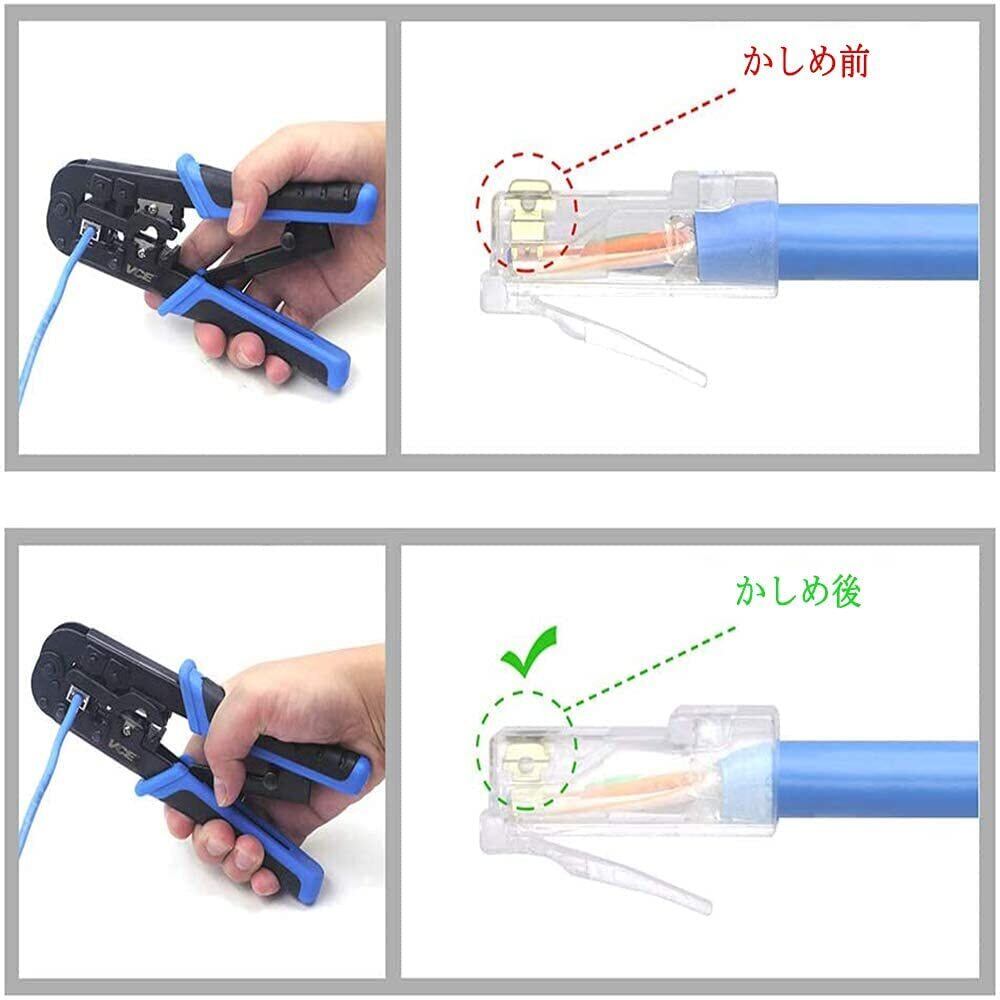 VCE

かしめ前

VCE

かしめ後