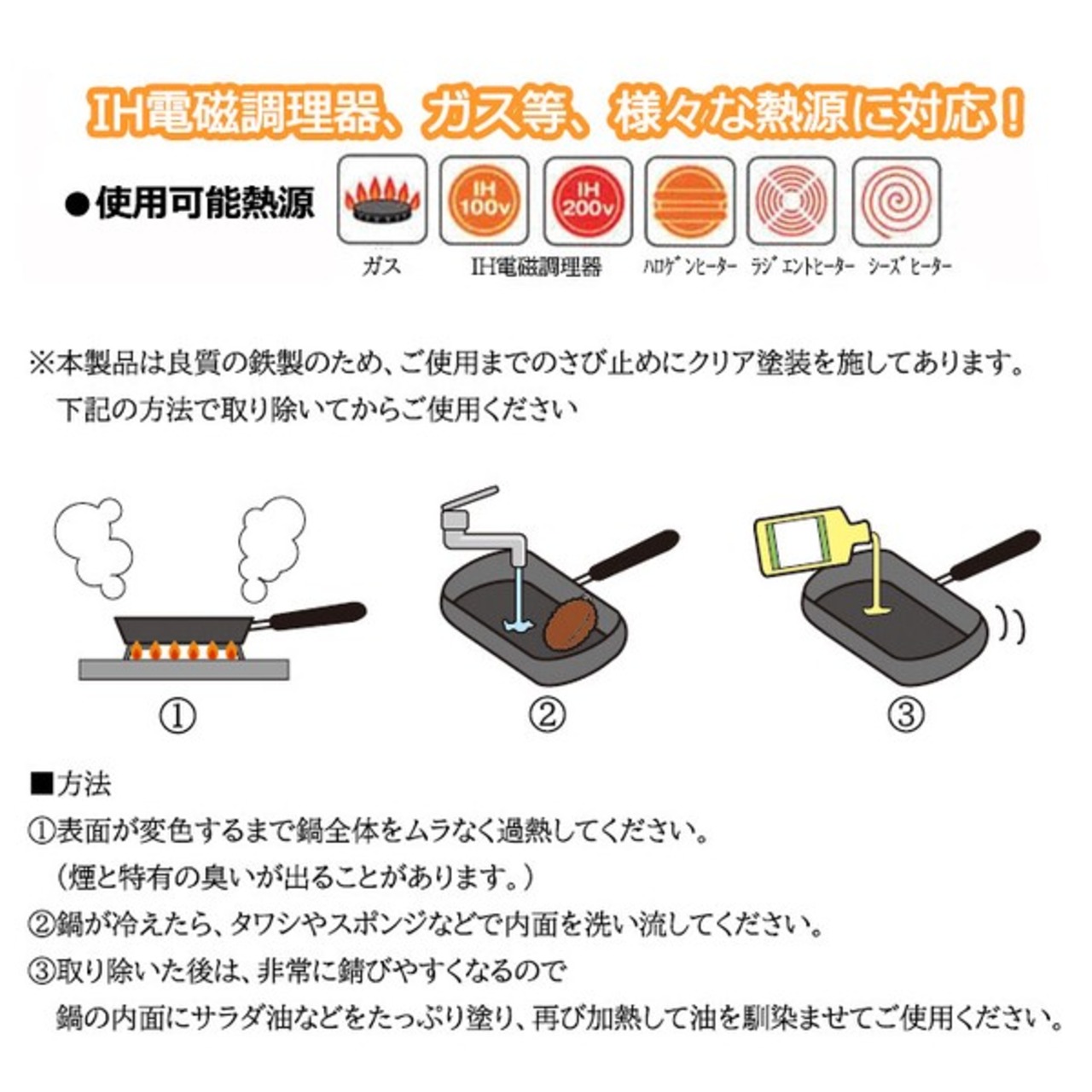 IH電磁調理器、ガス等、様々な熱源に対応!

●使用可能熱源

IH 100v

IH 200v

ガス　IH電磁調理器　ハロゲンヒーター　ラジエントヒーター　シーズヒーター

※本製品は良質の鉄製のため、ご使用までのさび止めにクリア塗装を施してあります。
下記の方法で取り除いてからご使用ください

①　②　③

■方法
①表面が変色するまで鍋全体をムラなく過熱してください。
（煙と特有の臭いが出ることがあります。）
②鍋が冷えたら、タワシやスポンジなどで内面を洗い流してください。
③取り除いた後は、非常に錆びやすくなるので
鍋の内面にサラダ油などをたっぷり塗り、再び加熱して油を馴染ませてご使用ください。