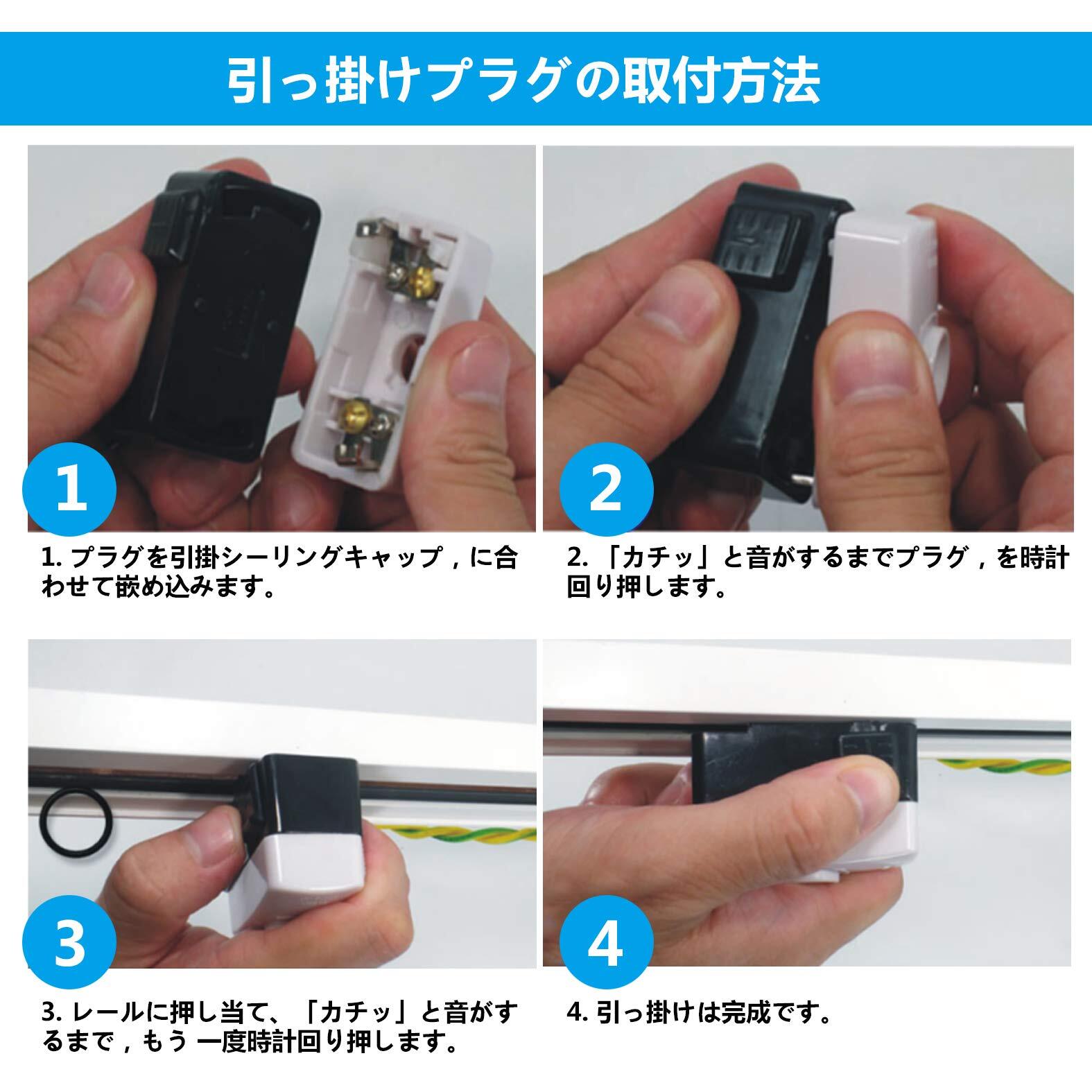 引っ掛けプラグの取付方法

1

1. プラグを引掛シーリングキャップ，に合わせて嵌め込みます。

2

2. 「カチッ」と音がするまでプラグ，を時計回り押します。

3

3. レールに押し当て、「カチッ」と音がするまで，もう 一度時計回り押します。

4

4. 引っ掛けは完成です。