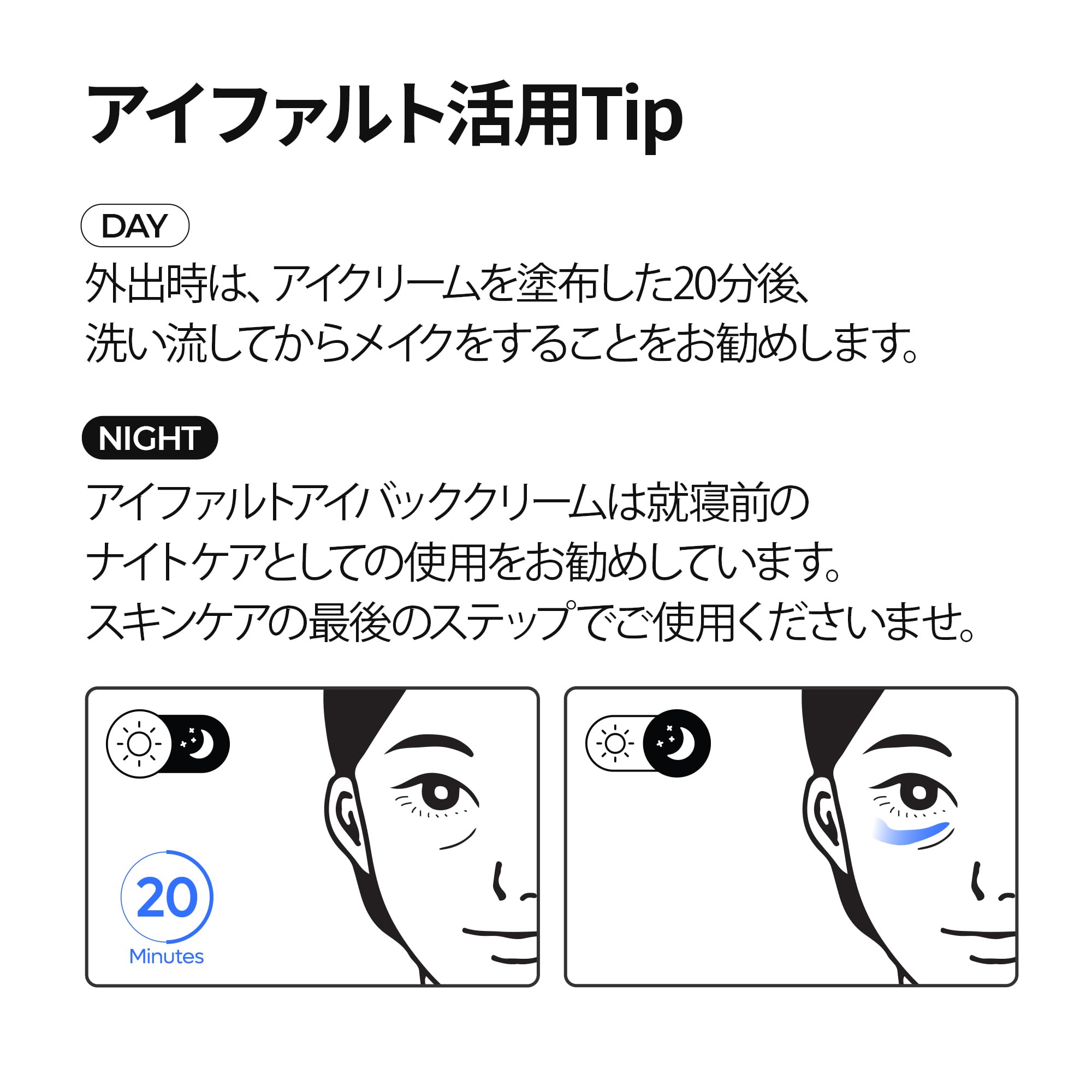 アイファルト活用Tip

DAY

外出時は、アイクリームを塗布した20分後、洗い流してからメイクをすることをお勧めします。

NIGHT

アイファルトアイバッククリームは就寝前のナイトケアとしての使用をお勧めしています。スキンケアの最後のステップでご使用くださいませ。

20
Minutes