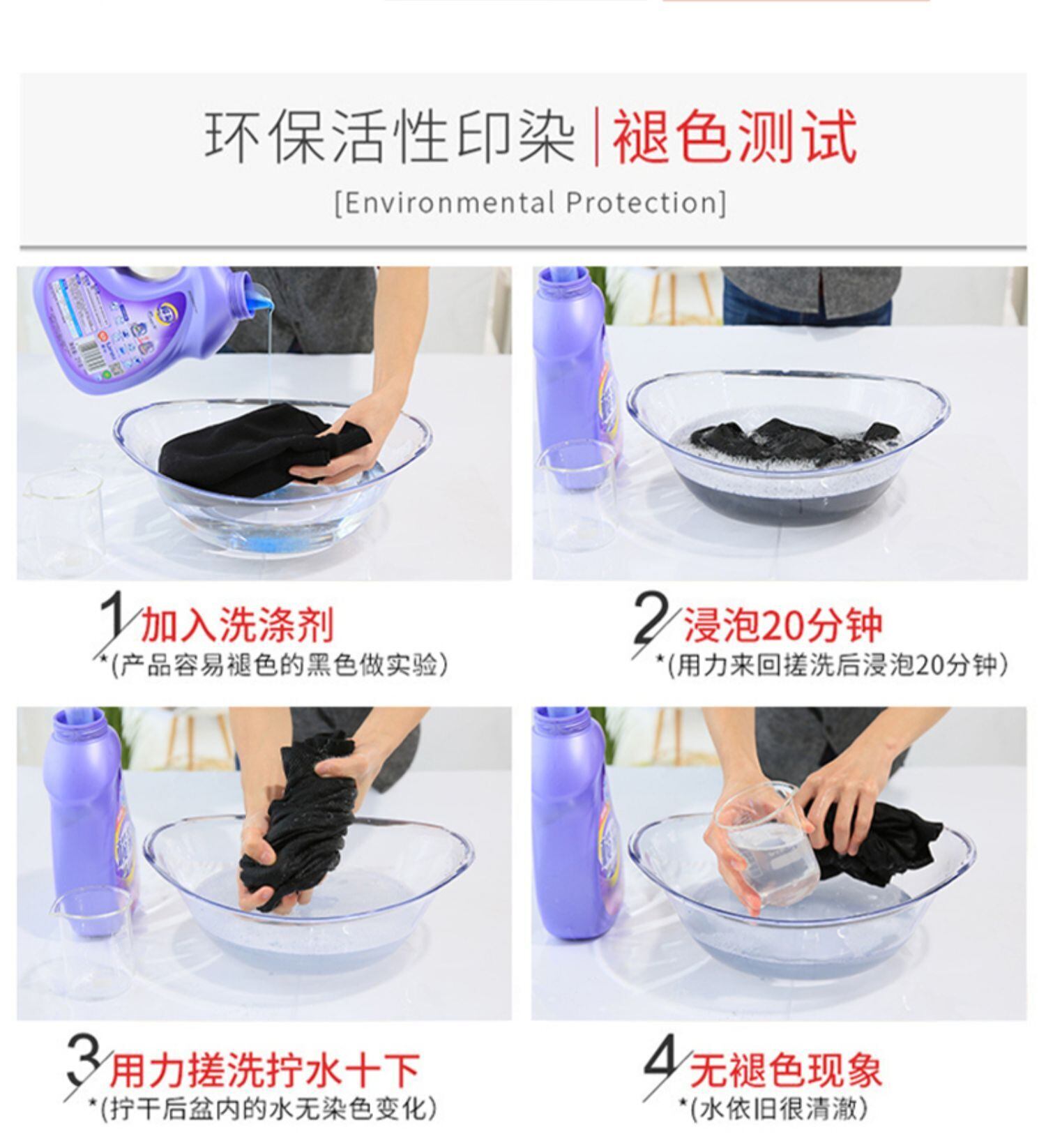 环保活性印染 | 褪色测试

[Environmental Protection]

1 加入洗涤剂
*(产品容易褪色的黑色做实验)

2 浸泡20分钟
*(用力来回搓洗后浸泡20分钟)

3 用力搓洗拧水十下
*(拧干后盆内的水无染色变化)

4 无褪色现象
*(水依旧很清澈)