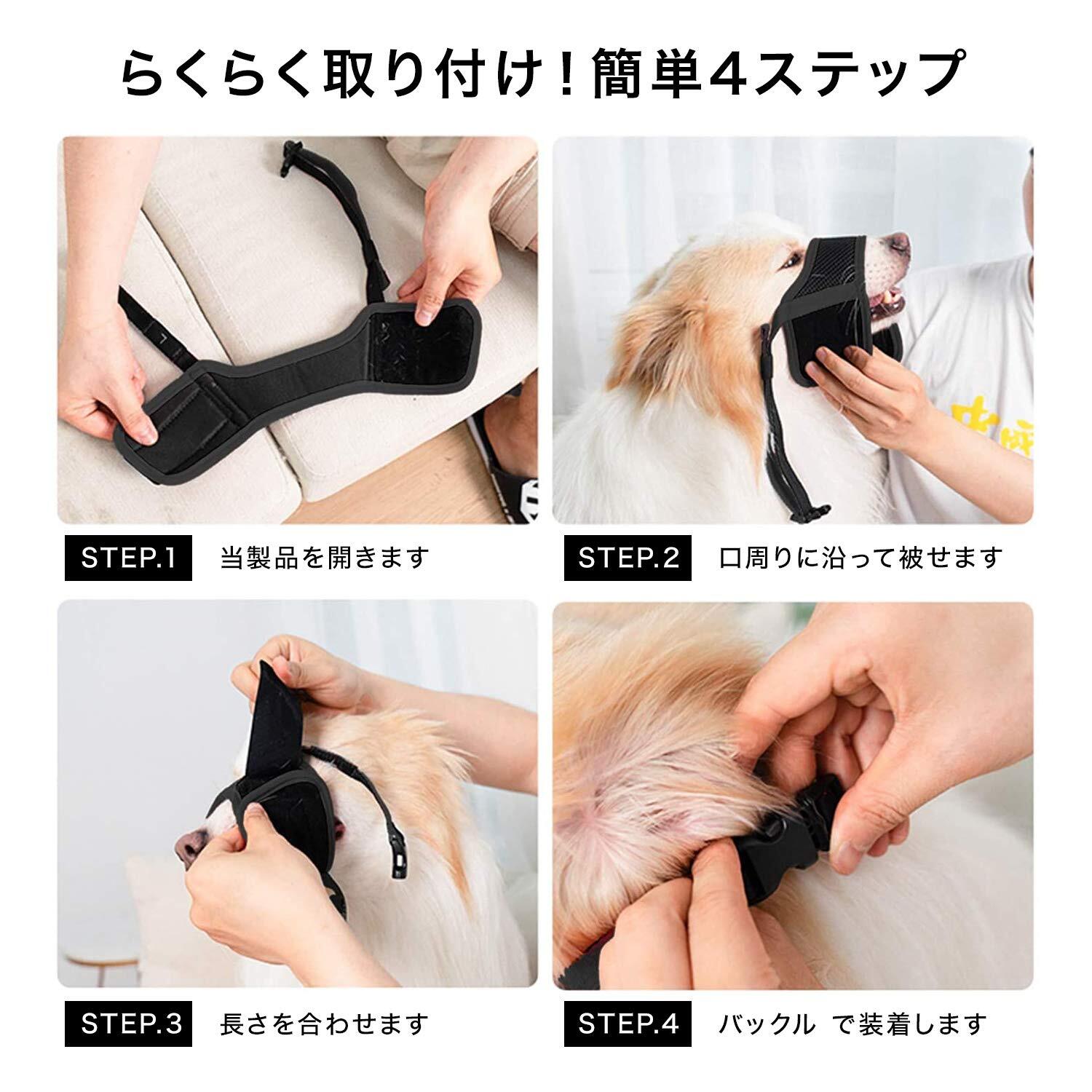 らくらく取り付け！簡単4ステップ

STEP.1 当製品を開きます

STEP.2 口周りに沿って被せます

STEP.3 長さを合わせます

STEP.4 バックル で装着します