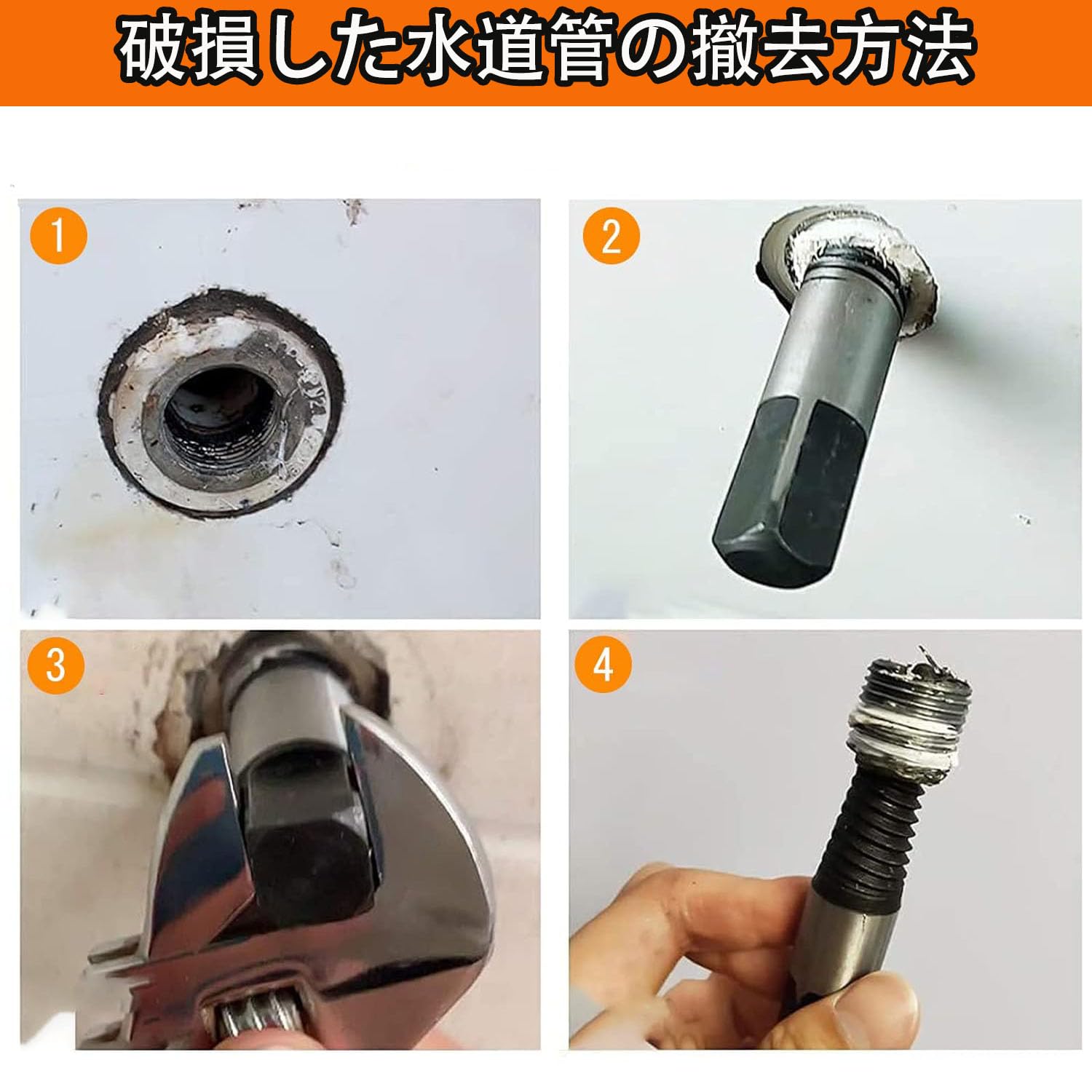 破損した水道管の撤去方法

1

2

3

4