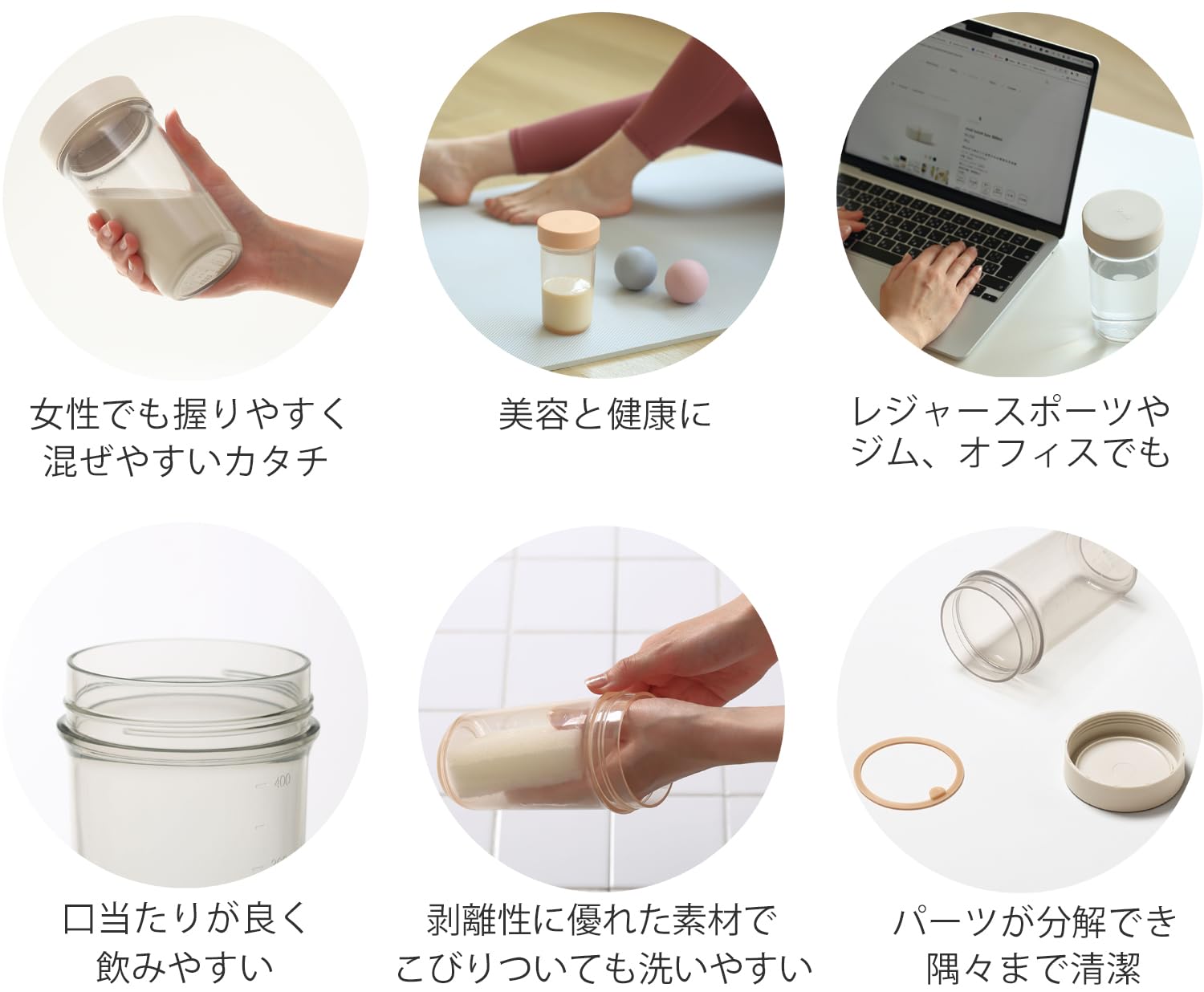 女性でも握りやすく
混ぜやすいカタチ

美容と健康に

レジャースポーツや
ジム、オフィスでも

400

口当たりが良く
飲みやすい

剥離性に優れた素材で
こびりついても洗いやすい

パーツが分解でき
隅々まで清潔