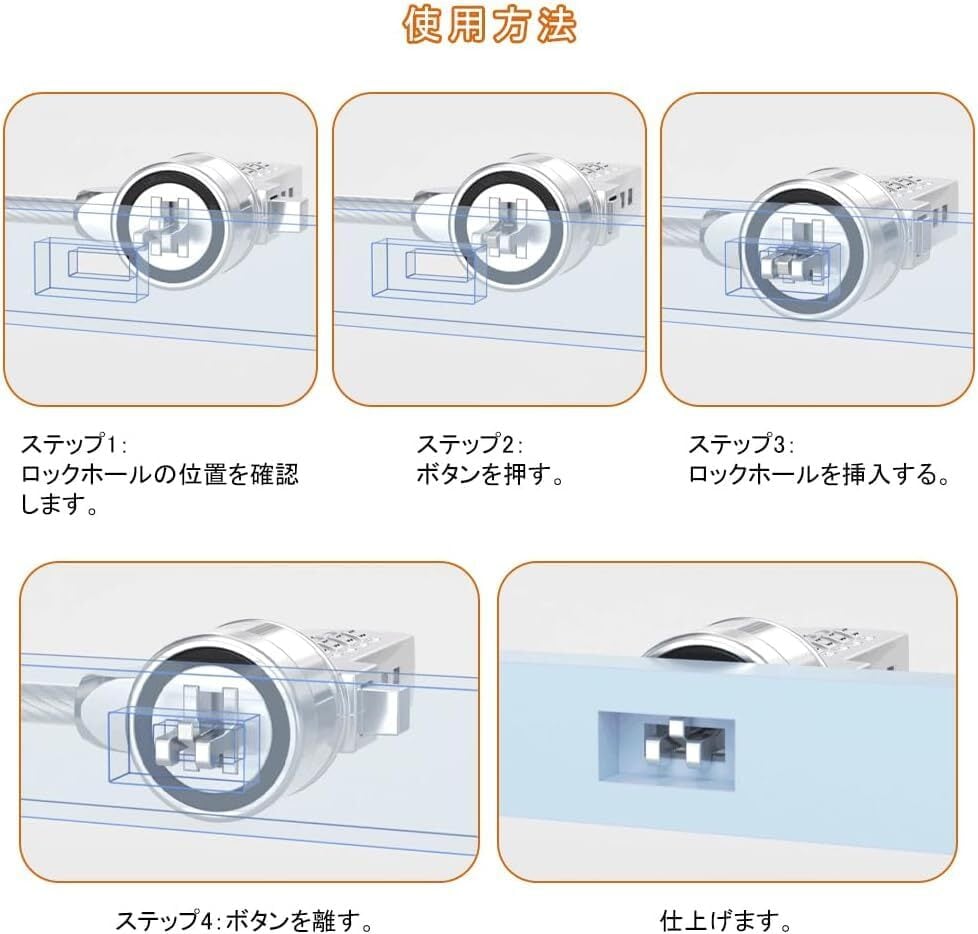 使用方法

ステップ1:
ロックホールの位置を確認します。

ステップ2:
ボタンを押す。

ステップ3:
ロックホールを挿入する。

ステップ4:ボタンを離す。

仕上げます。