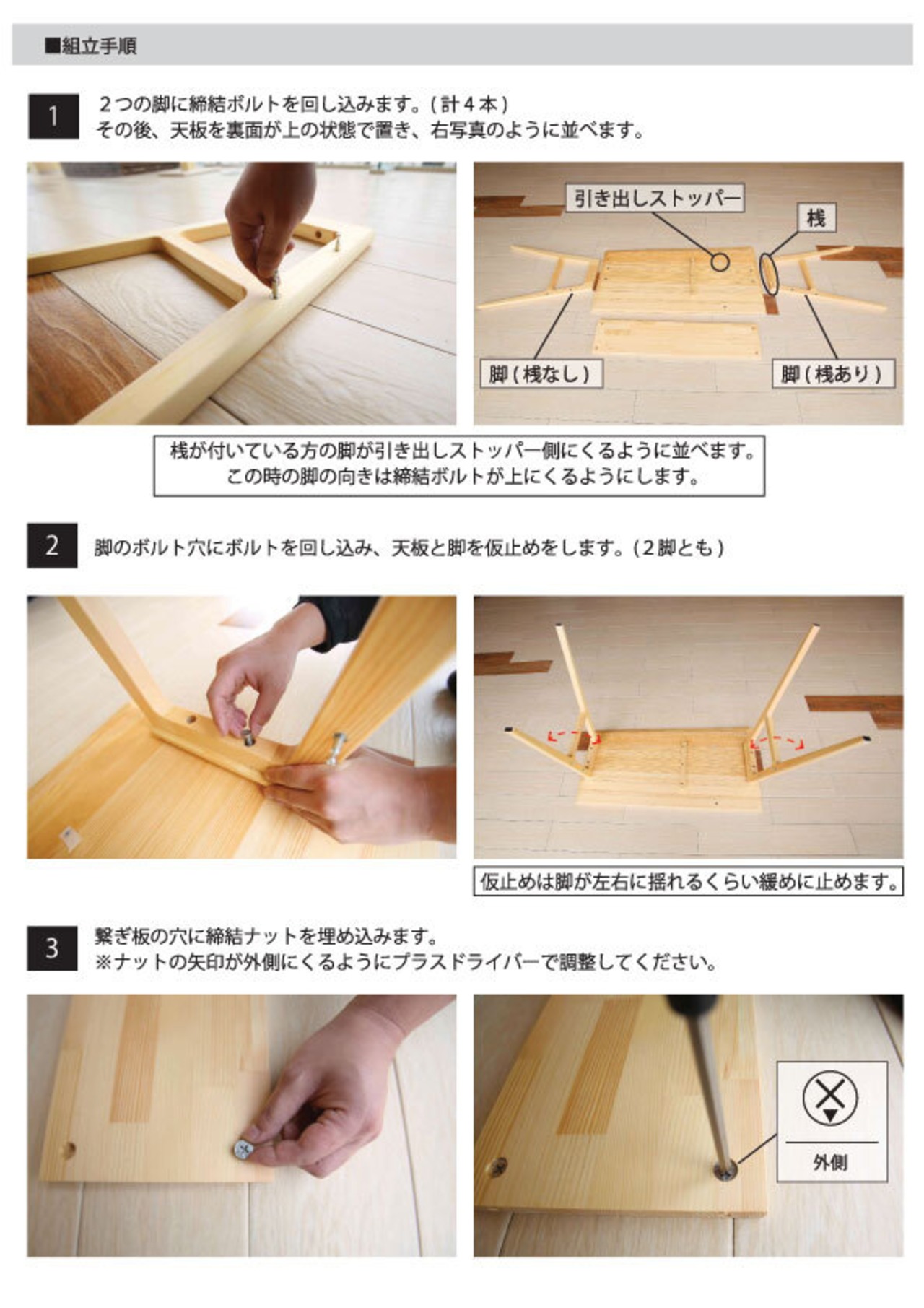 ■組立手順

1

２つの脚に締結ボルトを回し込みます。( 計４本 )
その後、天板を裏面が上の状態で置き、右写真のように並べます。

引き出しストッパー

桟

脚 ( 桟なし )

脚 ( 桟あり )

桟が付いている方の脚が引き出しストッパー側にくるように並べます。
この時の脚の向きは締結ボルトが上にくるようにします。

2

脚のボルト穴にボルトを回し込み、天板と脚を仮止めをします。( ２脚とも )

仮止めは脚が左右に揺れるくらい緩めに止めます。

3

繋ぎ板の穴に締結ナットを埋め込みます。
※ナットの矢印が外側にくるようにプラスドライバーで調整してください。

外側