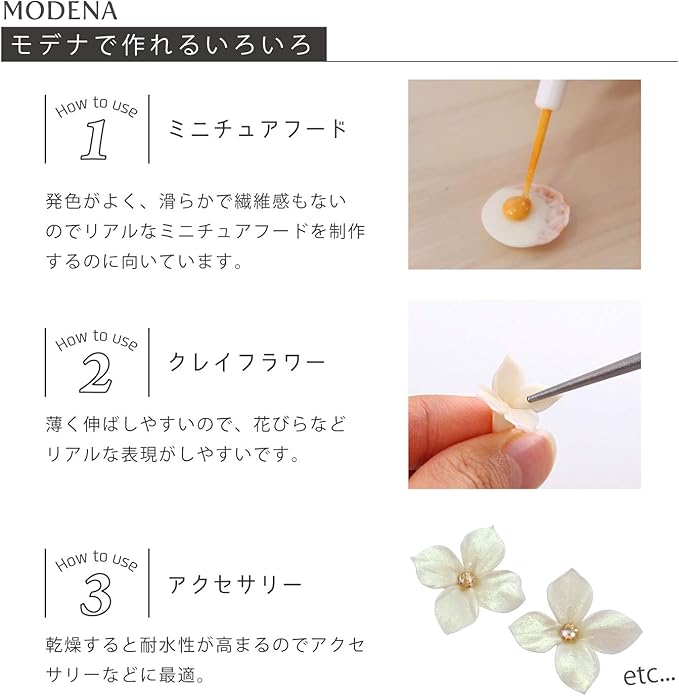 MODENA

モデナで作れるいろいろ

How to use
1
ミニチュアフード

発色がよく、滑らかで繊維感もないのでリアルなミニチュアフードを制作するのに向いています。

How to use
2
クレイフラワー

薄く伸ばしやすいので、花びらなどリアルな表現がしやすいです。

How to use
3
アクセサリー

乾燥すると耐水性が高まるのでアクセサリーなどに最適。

etc...