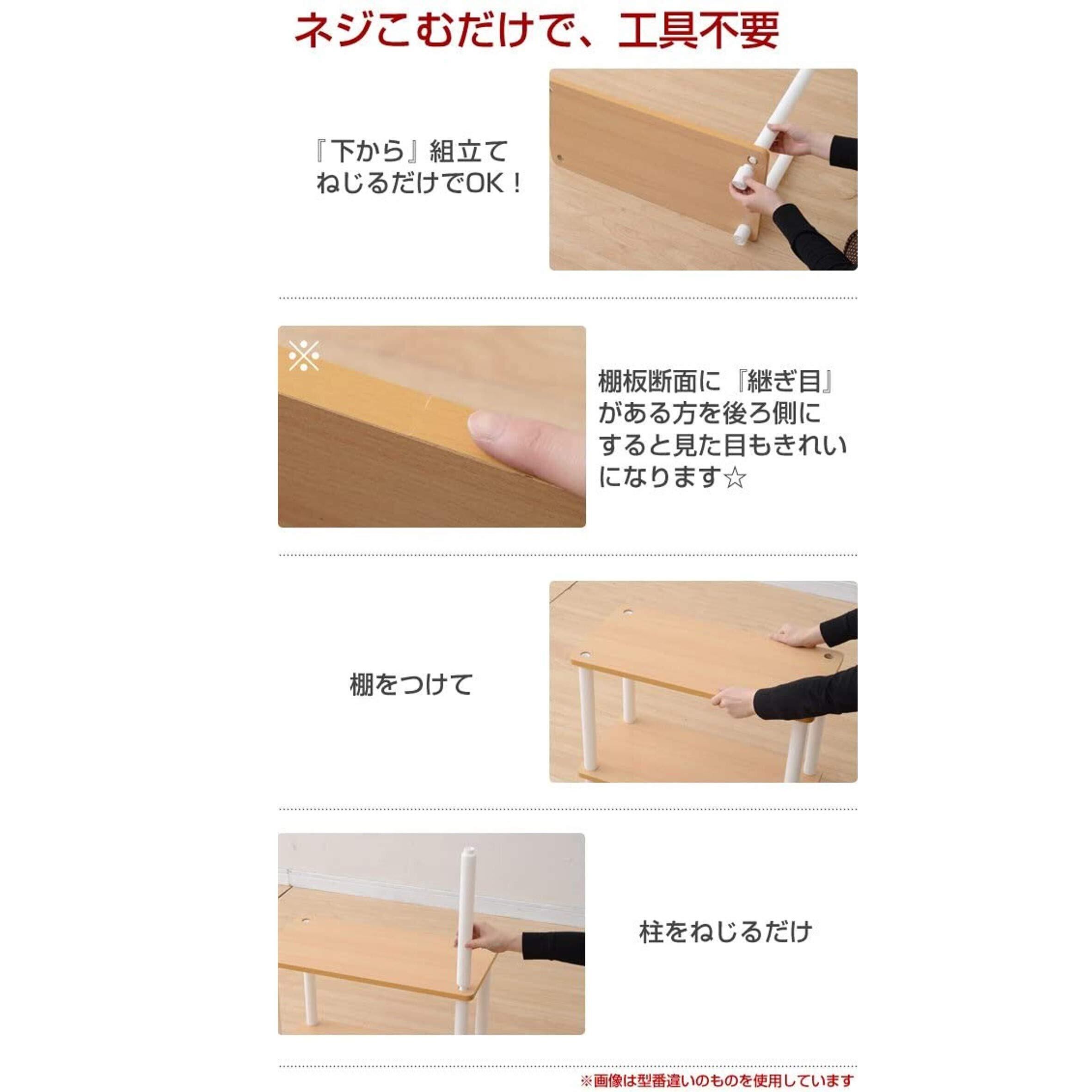 ネジこむだけで、工具不要

『下から』組立て
ねじるだけでOK！

※

棚板断面に『継ぎ目』がある方を後ろ側にすると見た目もきれいになります☆

棚をつけて

柱をねじるだけ

※画像は型番違いのものを使用しています