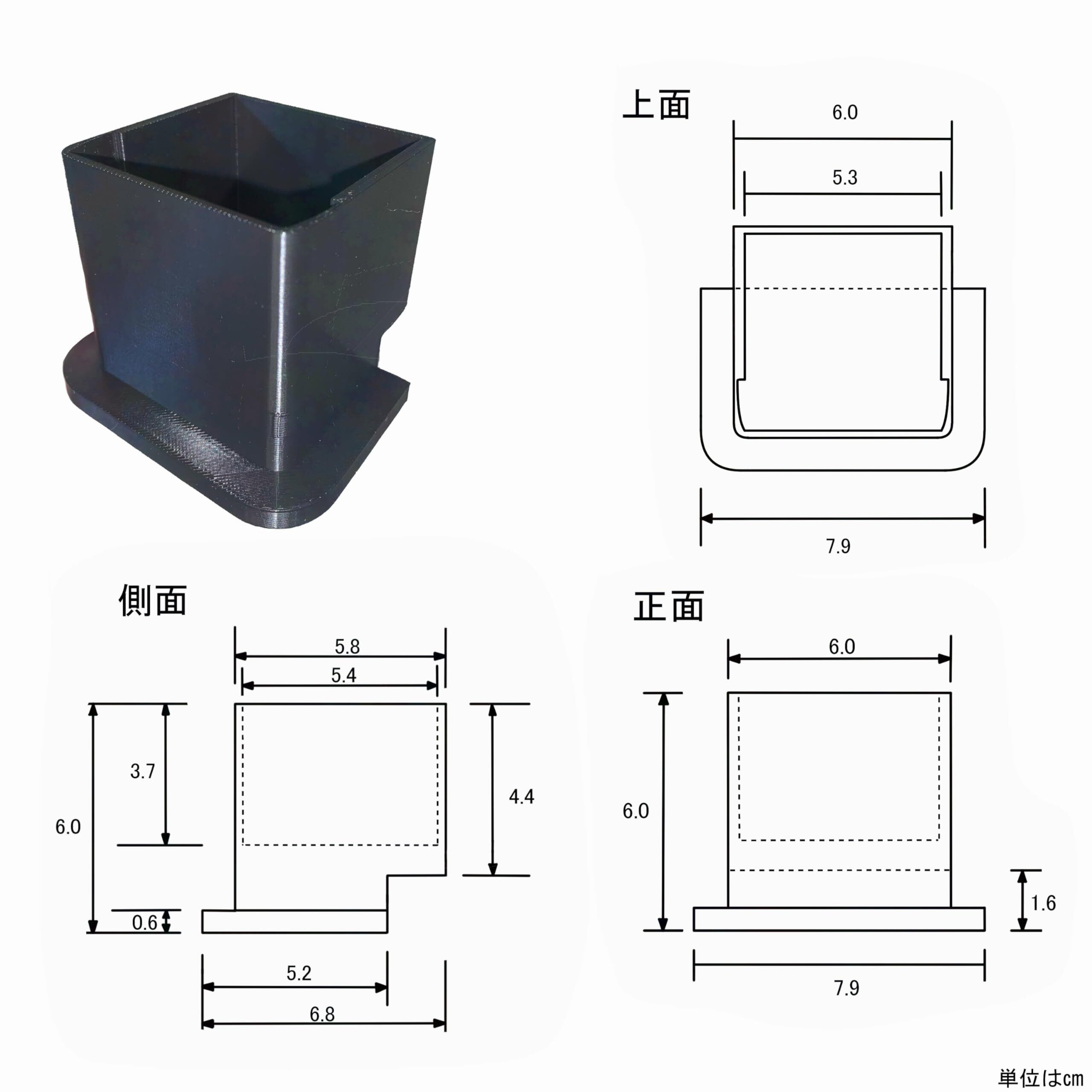 上面

6.0

5.3

7.9

側面

5.8

5.4

3.7

6.0

4.4

0.6

5.2

6.8

正面

6.0

6.0

1.6

7.9

単位はcm