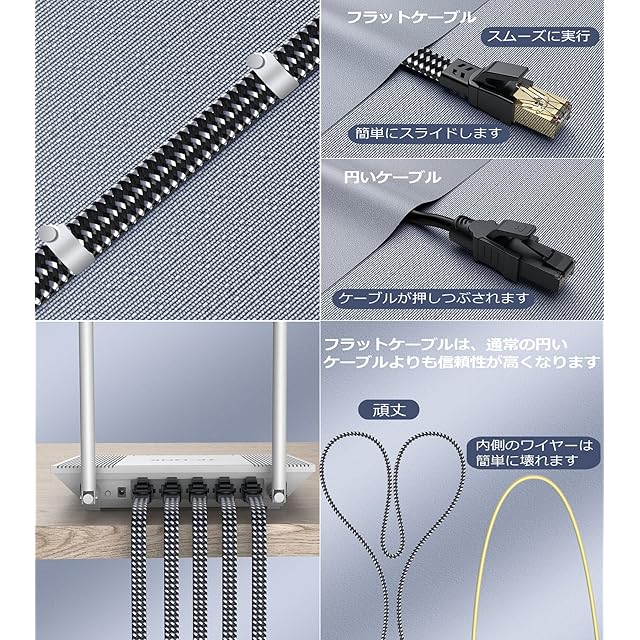 フラットケーブル

スムーズに実行

簡単にスライドします

円いケーブル

ケーブルが押しつぶされます

フラットケーブルは、通常の円いケーブルよりも信頼性が高くなります

頑丈

内側のワイヤーは簡単に壊れます