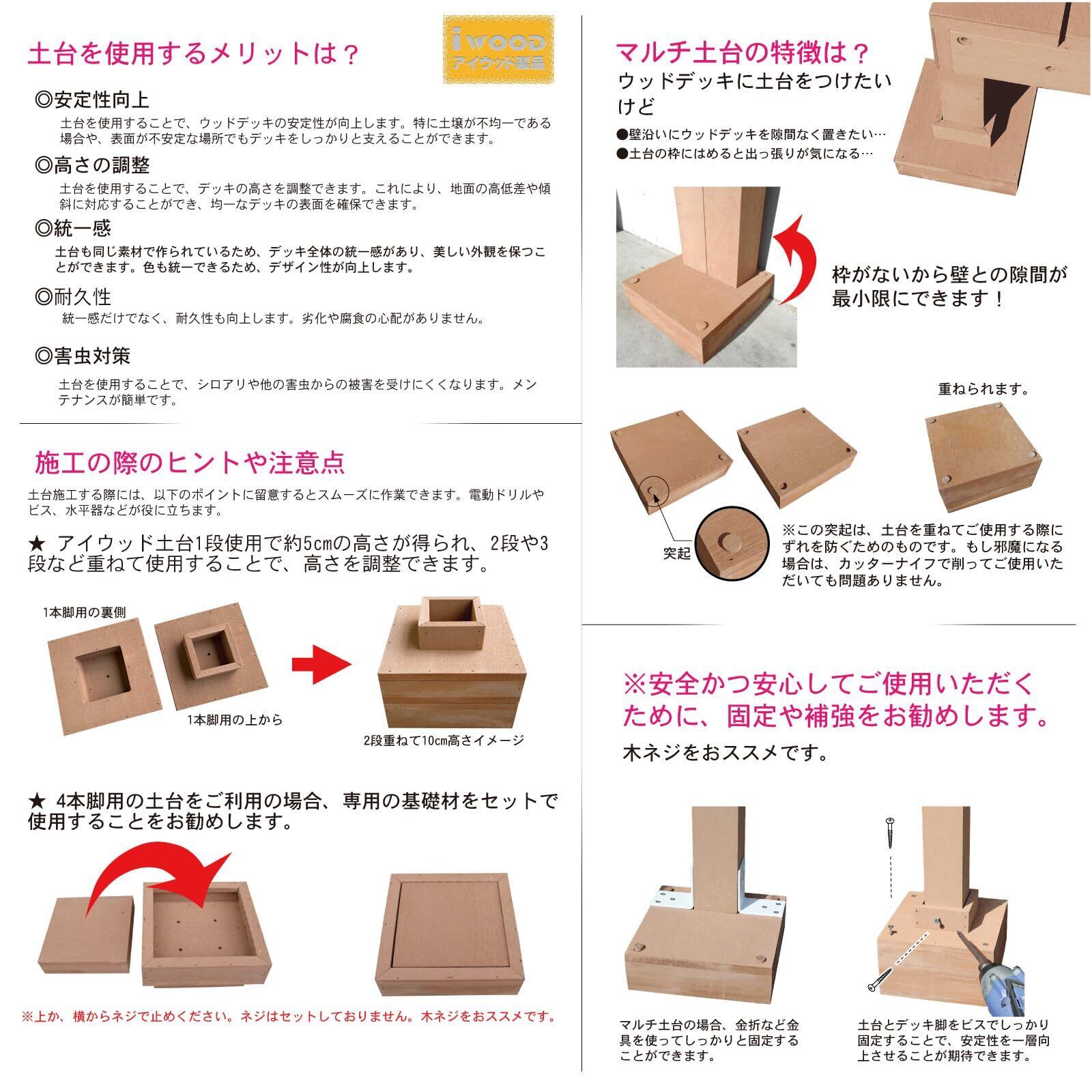 土台を使用するメリットは？

iWOOD
アイウッド製品

◎安定性向上
土台を使用することで、ウッドデッキの安定性が向上します。特に土壌が不均一である場合や、表面が不安定な場所でもデッキをしっかりと支えることができます。

◎高さの調整
土台を使用することで、デッキの高さを調整できます。これにより、地面の高低差や傾斜に対応することができ、均一なデッキの表面を確保できます。

◎統一感
土台も同じ素材で作られているため、デッキ全体の統一感があり、美しい外観を保つことができます。色も統一できるため、デザイン性が向上します。

◎耐久性
統一感だけでなく、耐久性も向上します。劣化や腐食の心配がありません。

◎害虫対策
土台を使用することで、シロアリや他の害虫からの被害を受けにくくなります。メンテナンスが簡単です。

施工の際のヒントや注意点
土台施工する際には、以下のポイントに留意するとスムーズに作業できます。電動ドリルやビス、水平器などが役に立ちます。

★ アイウッド土台1段使用で約5cmの高さが得られ、2段や3段など重ねて使用することで、高さを調整できます。

1本脚用の裏側
1本脚用の上から
2段重ねて10cm高さイメージ

★ 4本脚用の土台をご利用の場合、専用の基礎材をセットで使用することをお勧めします。

※上か、横からネジで止めください。ネジはセットしておりません。木ネジをおススメです。

マルチ土台の特徴は？
ウッドデッキに土台をつけたいけど
●壁沿いにウッドデッキを隙間なく置きたい…
●土台の枠にはめると出っ張りが気になる…

枠がないから壁との隙間が最小限にできます！

重ねられます。

突起

※この突起は、土台を重ねてご使用する際にずれを防ぐためのものです。もし邪魔になる場合は、カッターナイフで削ってご使用いただいても問題ありません。

※安全かつ安心してご使用いただくために、固定や補強をお勧めします。
木ネジをおススメです。

マルチ土台の場合、金折など金具を使ってしっかりと固定することができます。

土台とデッキ脚をビスでしっかり固定することで、安定性を一層向上させることが期待できます。