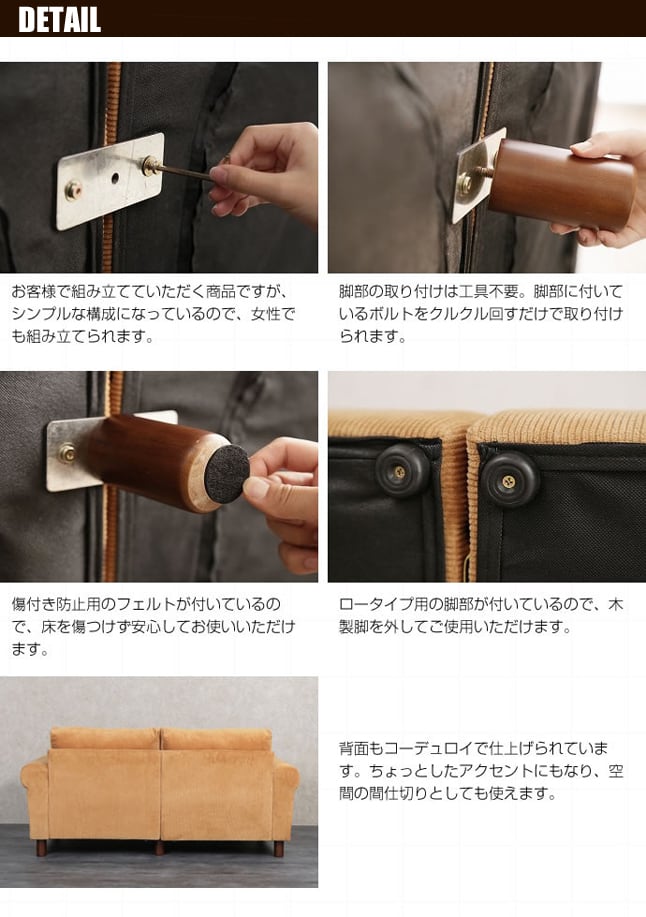 DETAIL

お客様で組み立てていただく商品ですが、シンプルな構成になっているので、女性でも組み立てられます。

脚部の取り付けは工具不要。脚部に付いているボルトをクルクル回すだけで取り付けられます。

傷付き防止用のフェルトが付いているので、床を傷つけず安心してお使いいただけます。

ロータイプ用の脚部が付いているので、木製脚を外してご使用いただけます。

背面もコーデュロイで仕上げられています。ちょっとしたアクセントにもなり、空間の間仕切りとしても使えます。