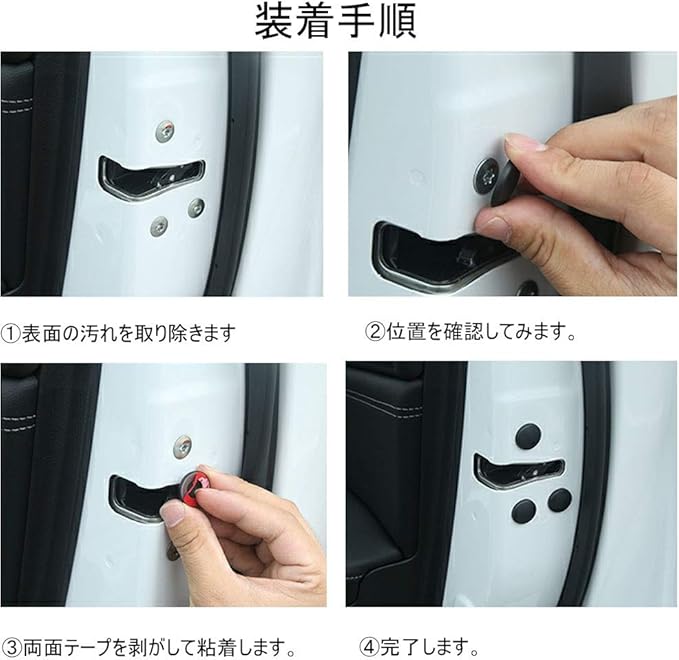 装着手順

①表面の汚れを取り除きます

②位置を確認してみます。

③両面テープを剥がして粘着します。

④完了します。