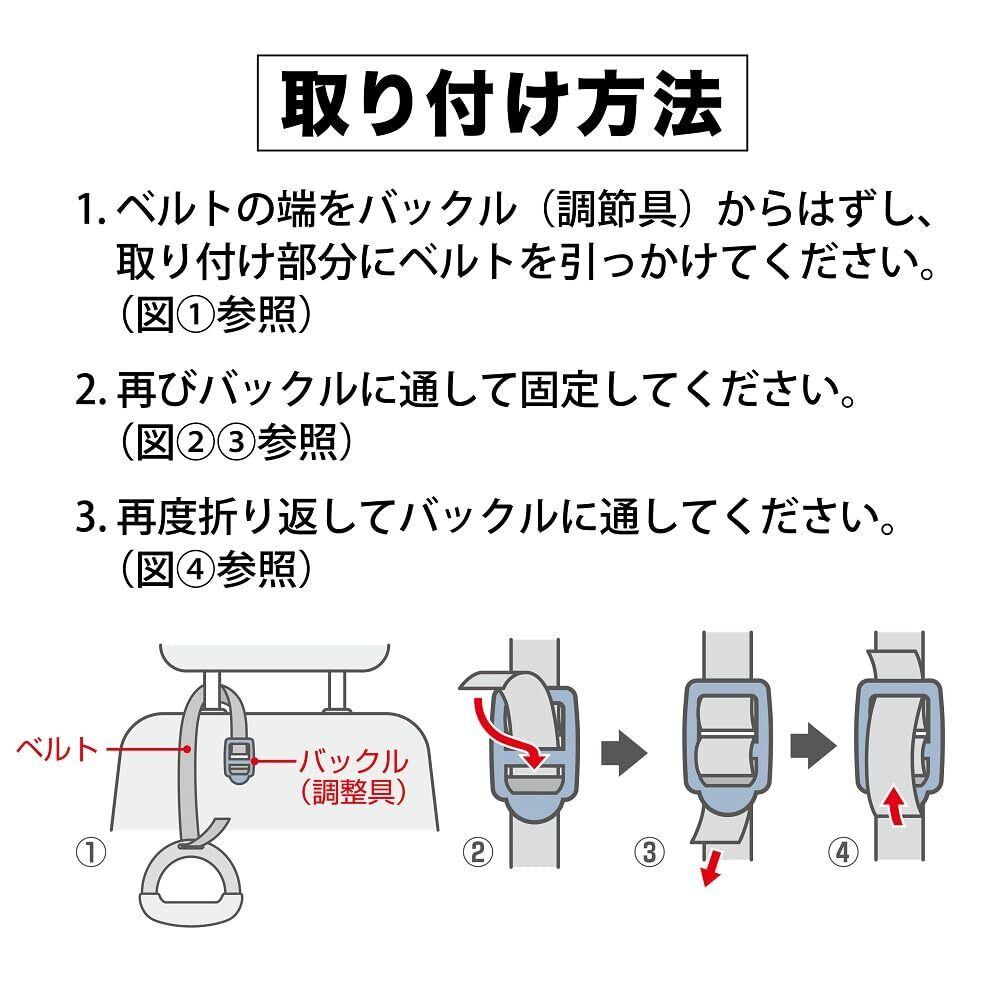 取り付け方法

1. ベルトの端をバックル（調節具）からはずし、取り付け部分にベルトを引っかけてください。（図①参照）

2. 再びバックルに通して固定してください。（図②③参照）

3. 再度折り返してバックルに通してください。（図④参照）

ベルト

バックル（調整具）

①

②

③

④