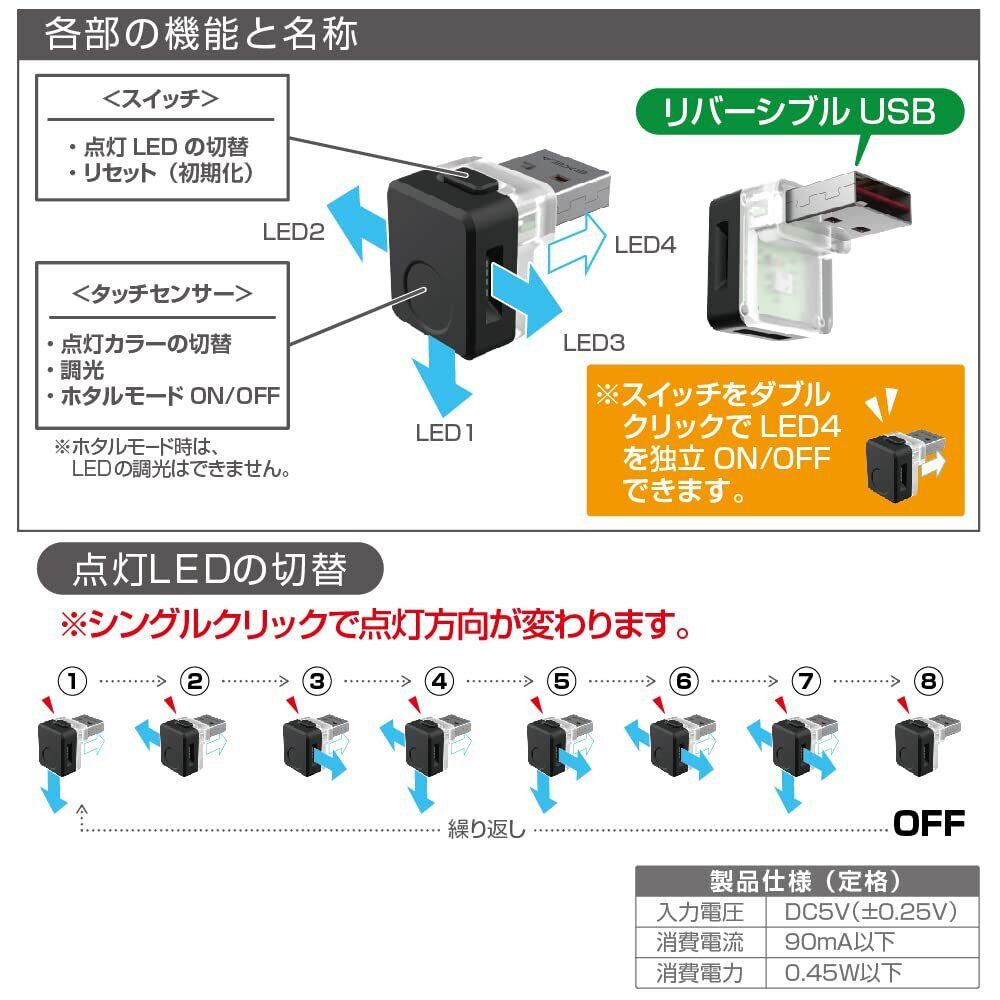 各部の機能と名称

<スイッチ>
・点灯 LED の切替
・リセット（初期化）

<タッチセンサー>
・点灯カラーの切替
・調光
・ホタルモード ON/OFF

※ホタルモード時は、LEDの調光はできません。

LED2
LED4
LED3
LED1

リバーシブル USB

※スイッチをダブルクリックで LED4 を独立 ON/OFF できます。

点灯LEDの切替

※シングルクリックで点灯方向が変わります。

① ② ③ ④ ⑤ ⑥ ⑦ ⑧

繰り返し

OFF

| 製品仕様（定格） | |
|---|---|
| 入力電圧 | DC5V(±0.25V) |
| 消費電流 | 90mA以下 |
| 消費電力 | 0.45W以下 |