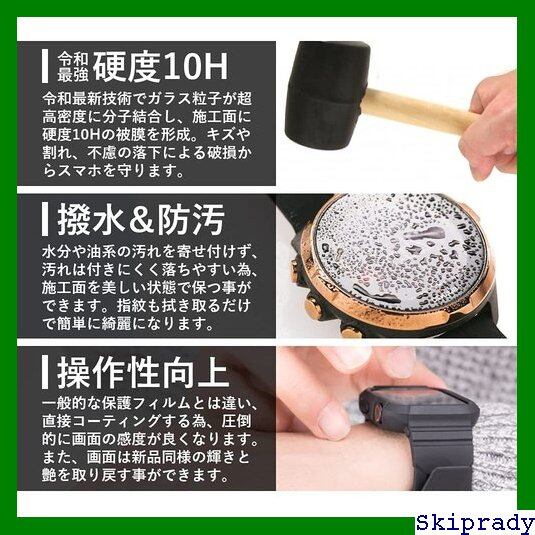 令和最強 硬度10H

令和最新技術でガラス粒子が超高密度に分子結合し、施工面に硬度10Hの被膜を形成。キズや割れ、不慮の落下による破損からスマホを守ります。

撥水&防汚

水分や油系の汚れを寄せ付けず、汚れは付きにくく落ちやすい為、施工面を美しい状態で保つ事ができます。指紋も拭き取るだけで簡単に綺麗になります。

操作性向上

一般的な保護フィルムとは違い、直接コーティングする為、圧倒的に画面の感度が良くなります。また、画面は新品同様の輝きと艶を取り戻す事ができます。

Skiprady