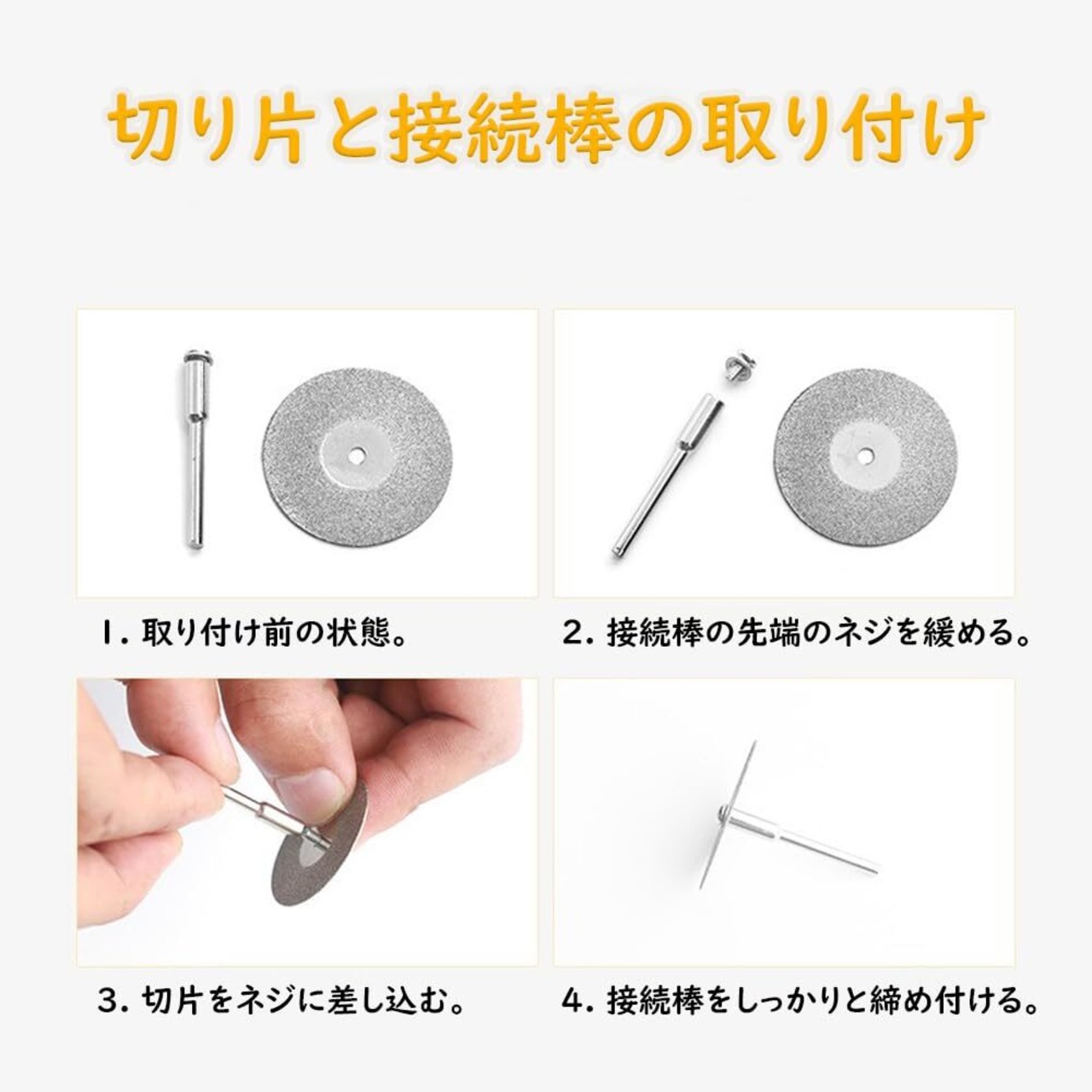 切り片と接続棒の取り付け

1. 取り付け前の状態。

2. 接続棒の先端のネジを緩める。

3. 切片をネジに差し込む。

4. 接続棒をしっかりと締め付ける。