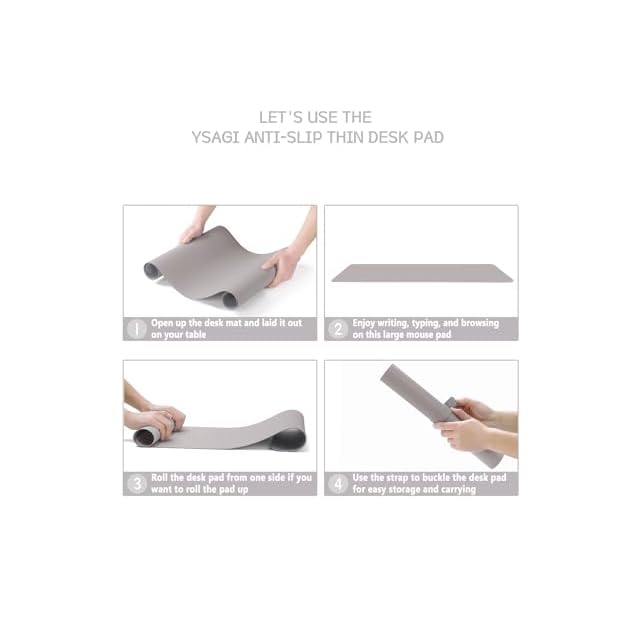 LET'S USE THE
YSAGI ANTI-SLIP THIN DESK PAD

1 Open up the desk mat and laid it out on your table

2 Enjoy writing, typing, and browsing on this large mouse pad

3 Roll the desk pad from one side if you want to roll the pad up

4 Use the strap to buckle the desk pad for easy storage and carrying