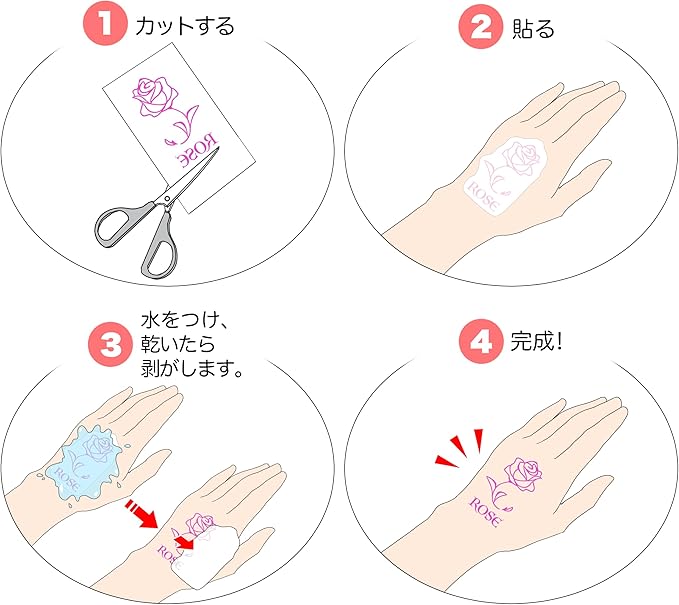 1 カットする

ROSE

2 貼る

ROSE

3 水をつけ、乾いたら剥がします。

ROSE

ROSE

4 完成!

ROSE