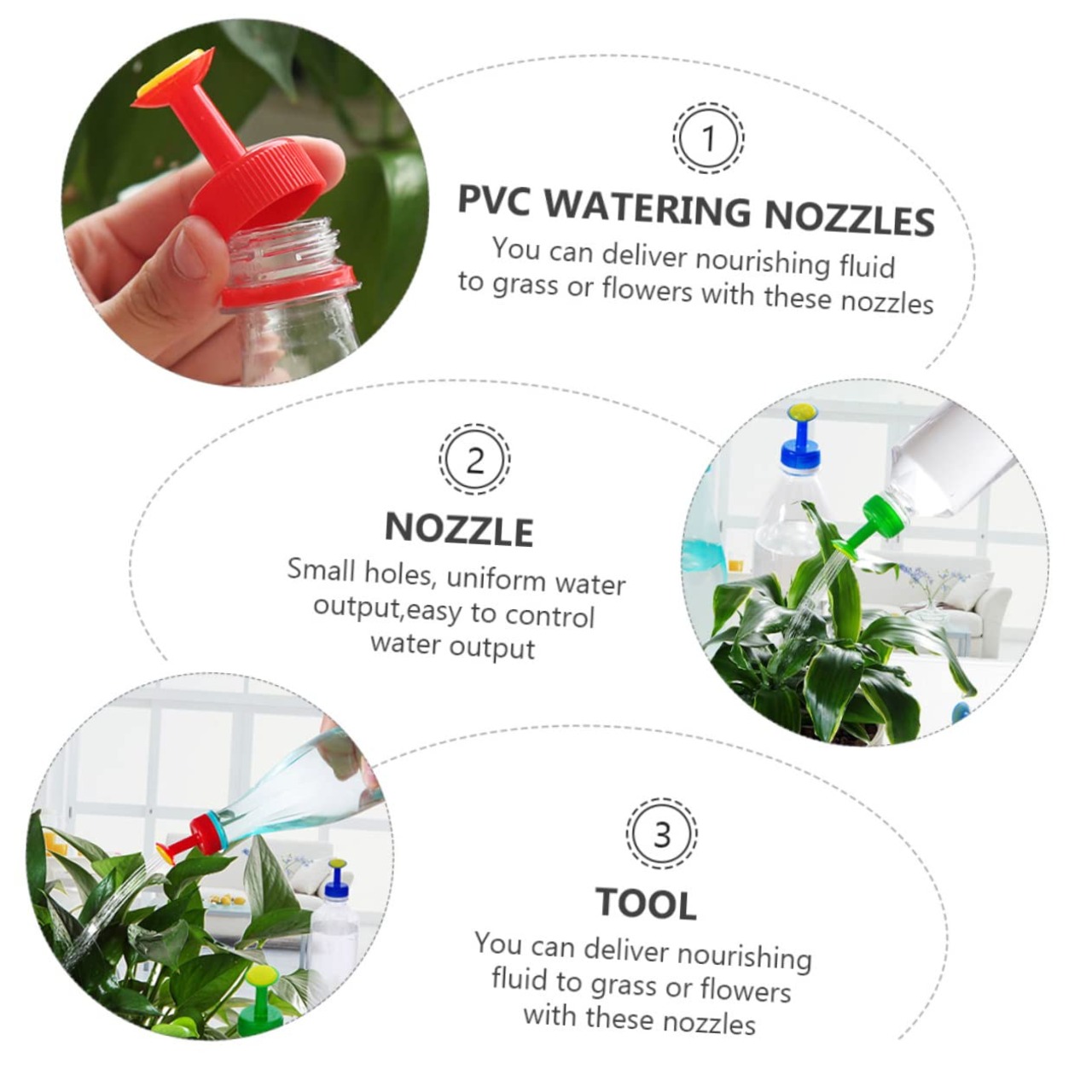 1

PVC WATERING NOZZLES

You can deliver nourishing fluid to grass or flowers with these nozzles

2

NOZZLE

Small holes, uniform water output,easy to control water output

3

TOOL

You can deliver nourishing fluid to grass or flowers with these nozzles