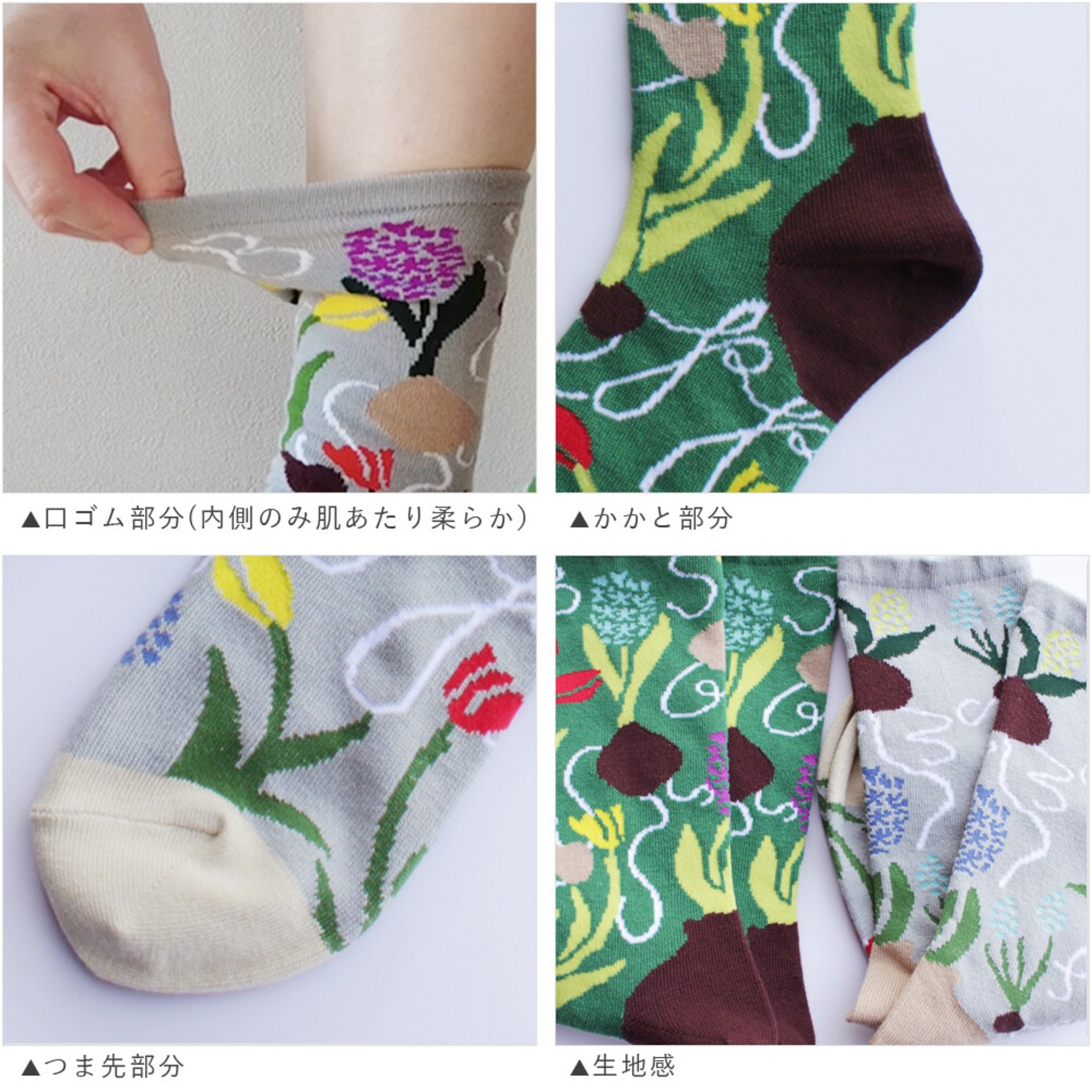 ▲口ゴム部分(内側のみ肌あたり柔らか)

▲かかと部分

▲つま先部分

▲生地感