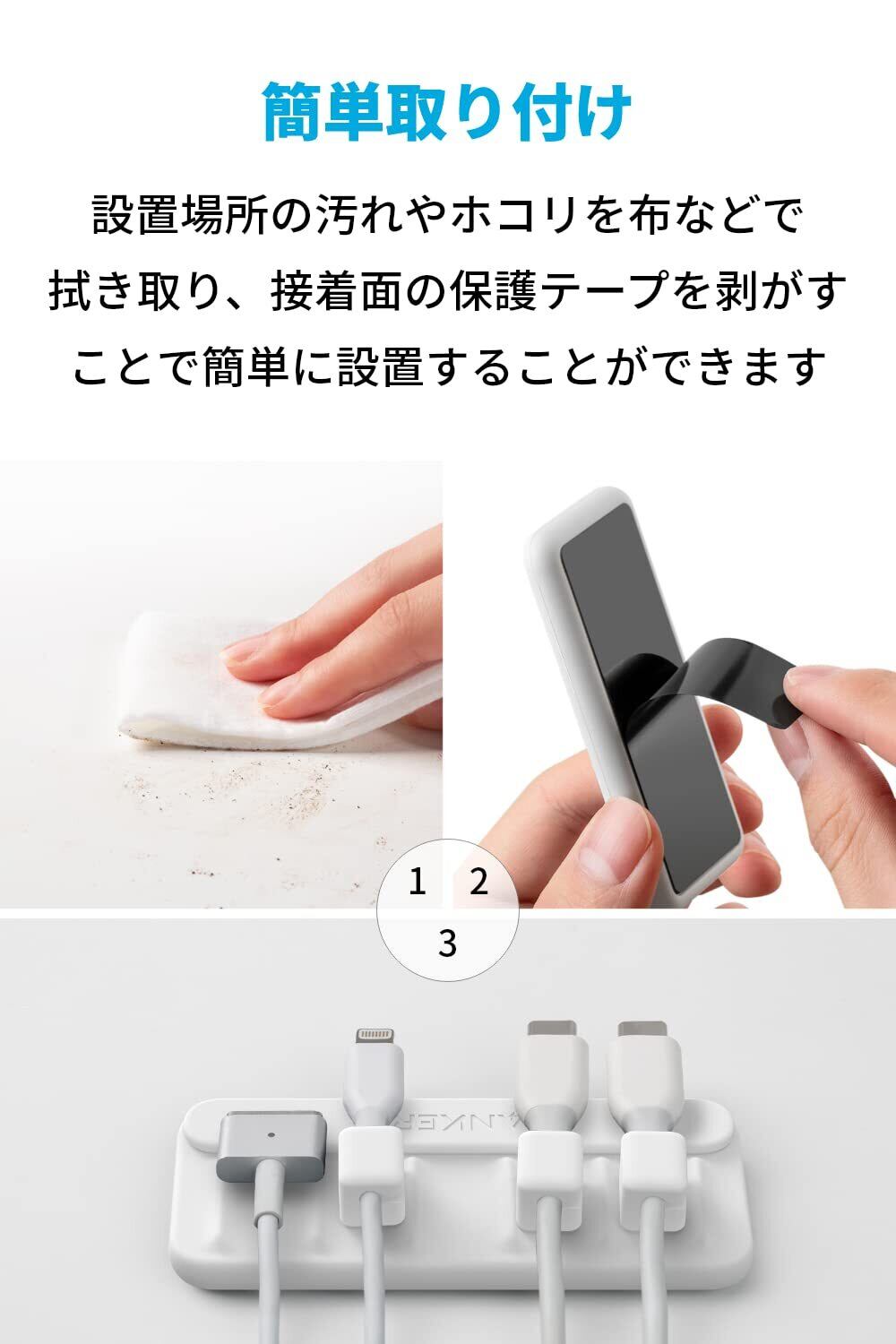 簡単取り付け

設置場所の汚れやホコリを布などで拭き取り、接着面の保護テープを剥がすことで簡単に設置することができます

1 2
3

ANKER