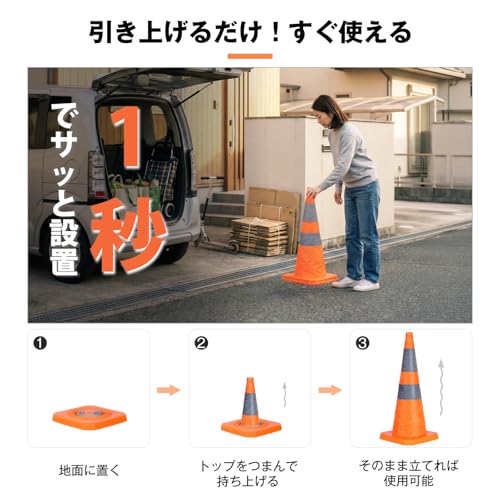 引き上げるだけ！すぐ使える

1秒でサッと設置

❶
地面に置く

❷
トップをつまんで持ち上げる

❸
そのまま立てれば使用可能